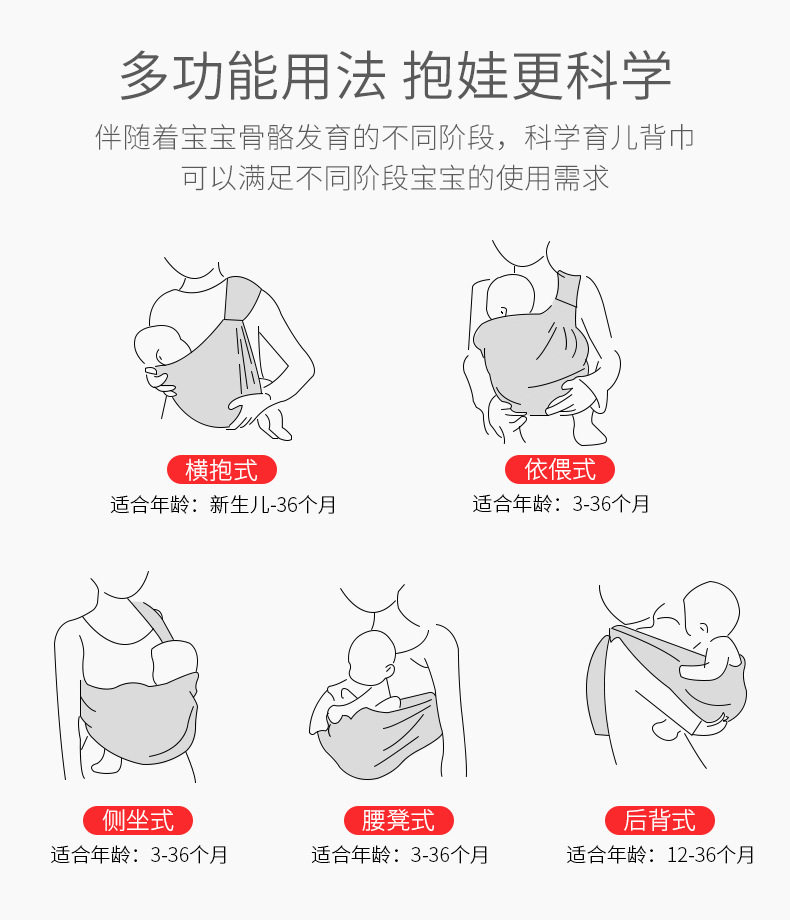 多功能用法 抱娃更科学

伴随着宝宝骨骼发育的不同阶段，科学育儿背巾可以满足不同阶段宝宝的使用需求

横抱式
适合年龄：新生儿-36个月

依偎式
适合年龄：3-36个月

侧坐式
适合年龄：3-36个月

腰凳式
适合年龄：3-36个月

后背式
适合年龄：12-36个月