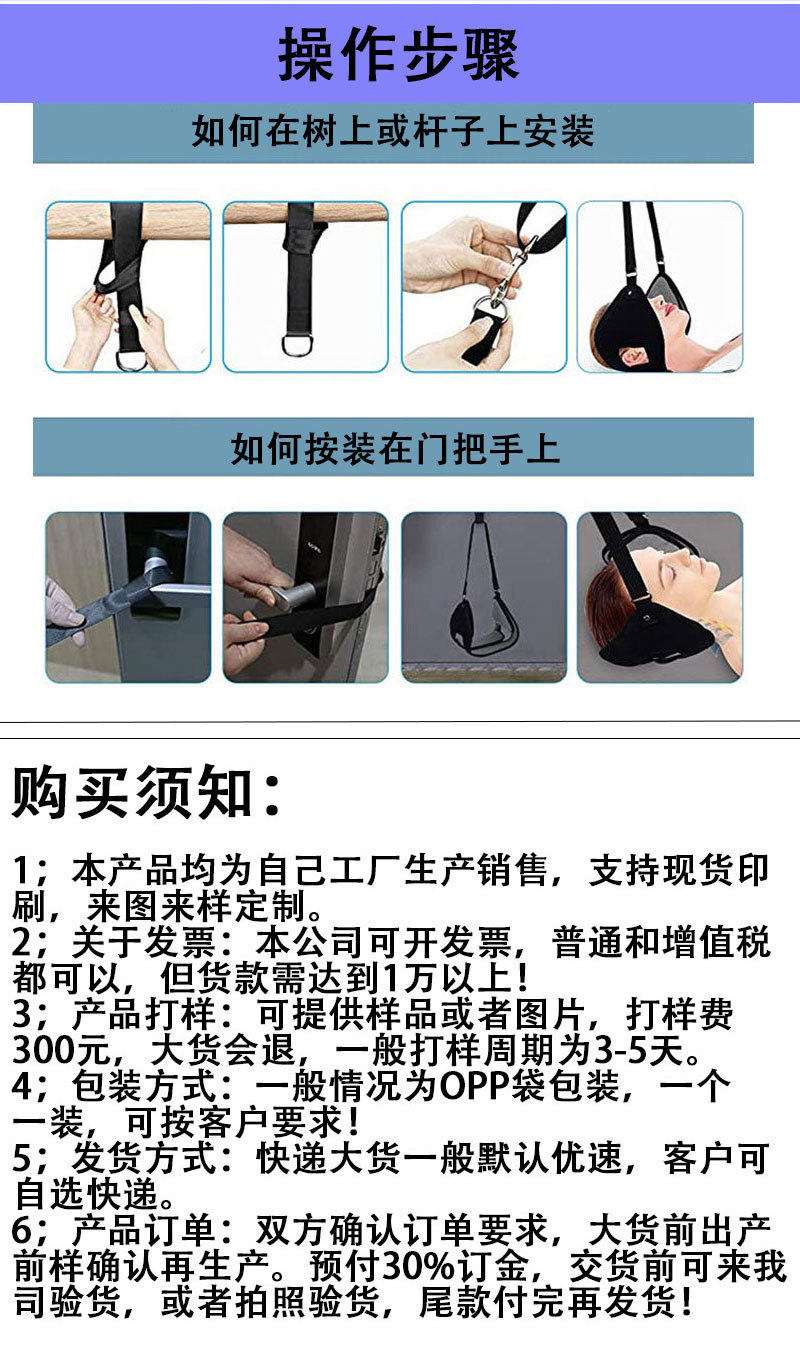 操作步骤

如何在树上或杆子上安装

如何按装在门把手上

购买须知：

1；本产品均为自己工厂生产销售，支持现货印刷，来图来样定制。
2；关于发票：本公司可开发票，普通和增值税都可以，但货款需达到1万以上！
3；产品打样：可提供样品或者图片，打样费300元，大货会退，一般打样周期为3-5天。
4；包装方式：一般情况为OPP袋包装，一个一装，可按客户要求！
5；发货方式：快递大货一般默认优速，客户可自选快递。
6；产品订单：双方确认订单要求，大货前出产前样确认再生产。预付30%订金，交货前可来我司验货，或者拍照验货，尾款付完再发货！