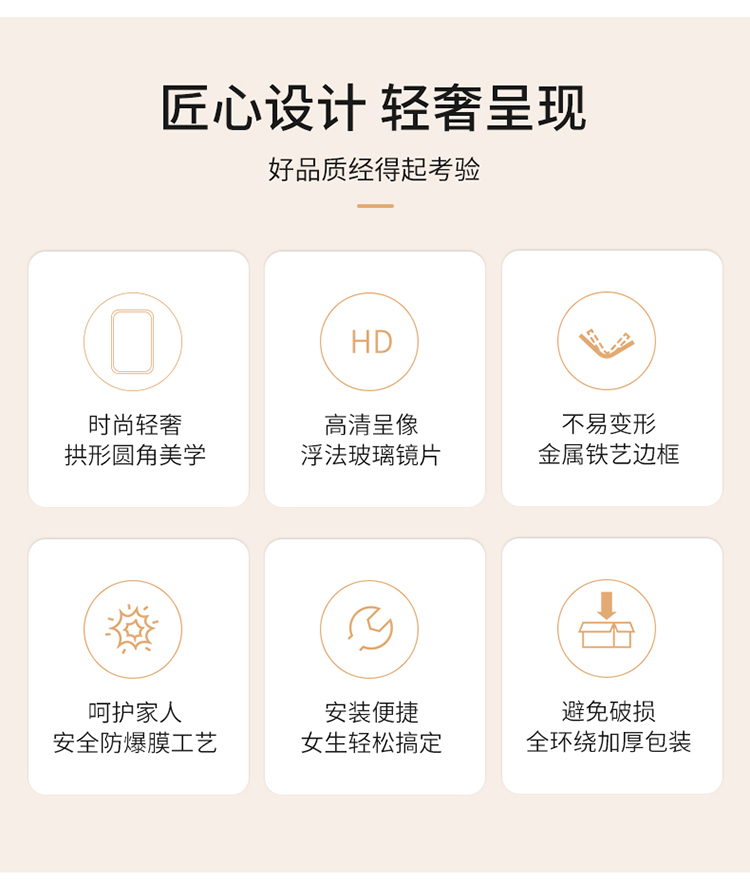 匠心设计 轻奢呈现

好品质经得起考验

时尚轻奢
拱形圆角美学

HD

高清呈像
浮法玻璃镜片

不易变形
金属铁艺边框

呵护家人
安全防爆膜工艺

安装便捷
女生轻松搞定

避免破损
全环绕加厚包装