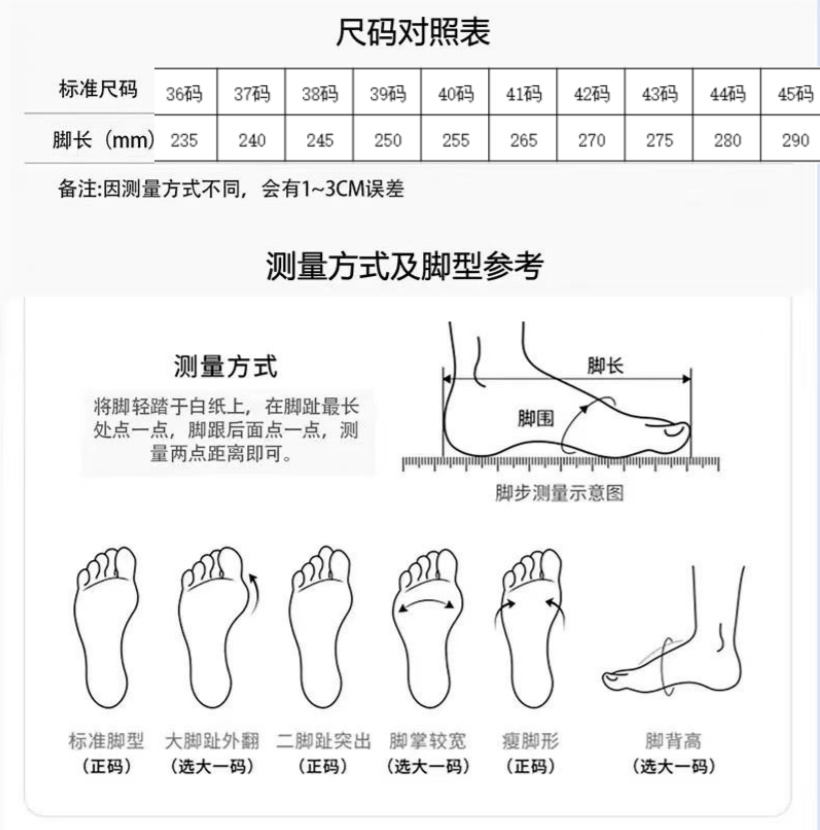 尺码对照表

| 标准尺码 | 36码 | 37码 | 38码 | 39码 | 40码 | 41码 | 42码 | 43码 | 44码 | 45码 |
|---|---|---|---|---|---|---|---|---|---|---|
| 脚长（mm） | 235 | 240 | 245 | 250 | 255 | 265 | 270 | 275 | 280 | 290 |

备注:因测量方式不同，会有1~3CM误差

测量方式及脚型参考

测量方式

将脚轻踏于白纸上，在脚趾最长处点一点，脚跟后面点一点，测量两点距离即可。

脚长

脚围

脚步测量示意图

标准脚型
（正码）

大脚趾外翻
（选大一码）

二脚趾突出
（正码）

脚掌较宽
（选大一码）

瘦脚形
（正码）

脚背高
（选大一码）