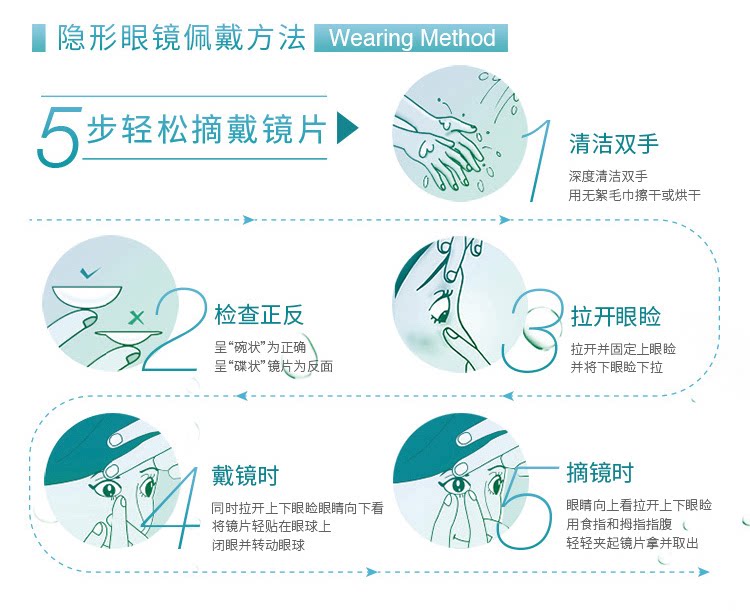 隐形眼镜佩戴方法 Wearing Method

5 步轻松摘戴镜片

1 清洁双手
深度清洁双手
用无絮毛巾擦干或烘干

2 检查正反
呈“碗状”为正确
呈“碟状”镜片为反面

3 拉开眼睑
拉开并固定上眼睑
并将下眼睑下拉

4 戴镜时
同时拉开上下眼睑眼睛向下看
将镜片轻贴在眼球上
闭眼并转动眼球

5 摘镜时
眼睛向上看拉开上下眼睑
用食指和拇指指腹
轻轻夹起镜片拿并取出