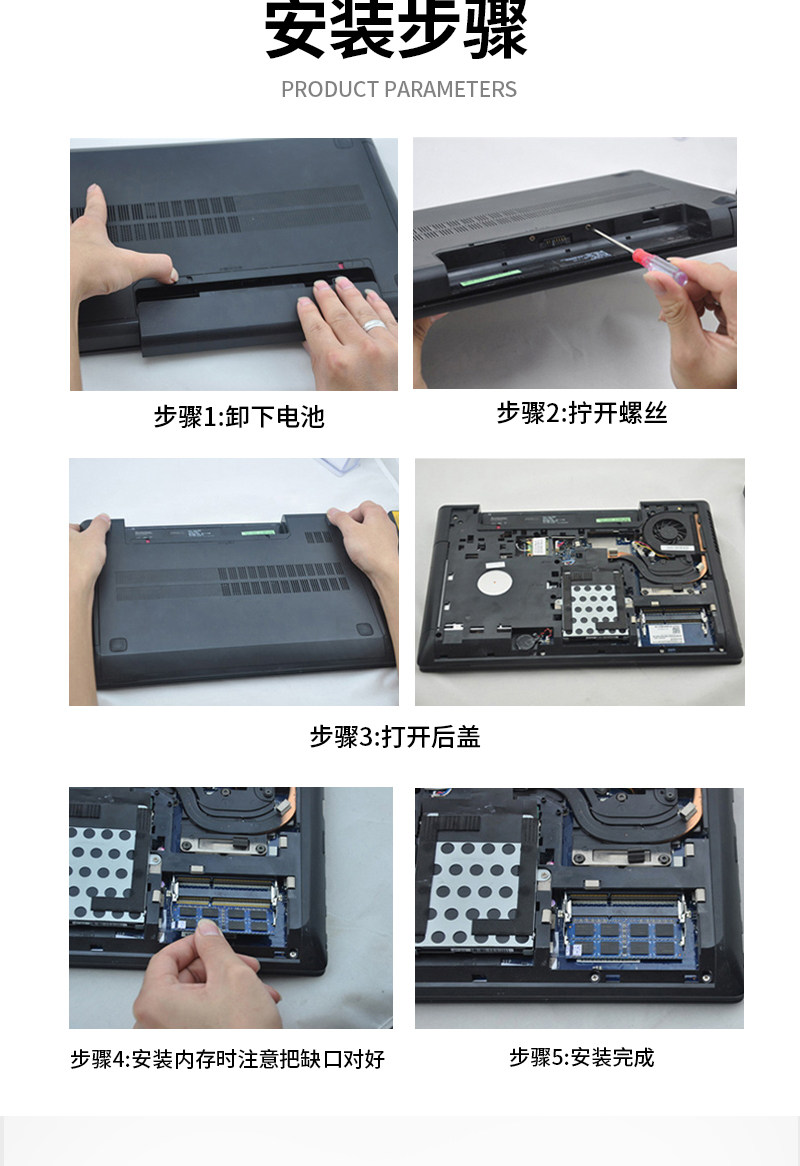 安装步骤

PRODUCT PARAMETERS

步骤1:卸下电池

步骤2:拧开螺丝

步骤3:打开后盖

步骤4:安装内存时注意把缺口对好

步骤5:安装完成