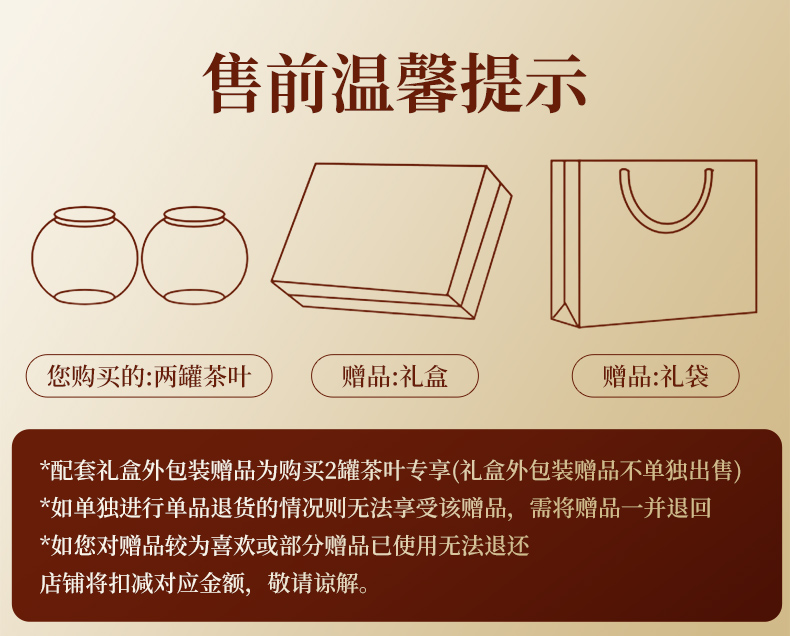 售前温馨提示

您购买的:两罐茶叶

赠品:礼盒

赠品:礼袋

*配套礼盒外包装赠品为购买2罐茶叶专享(礼盒外包装赠品不单独出售)
*如单独进行单品退货的情况则无法享受该赠品，需将赠品一并退回
*如您对赠品较为喜欢或部分赠品已使用无法退还
店铺将扣减对应金额，敬请谅解。