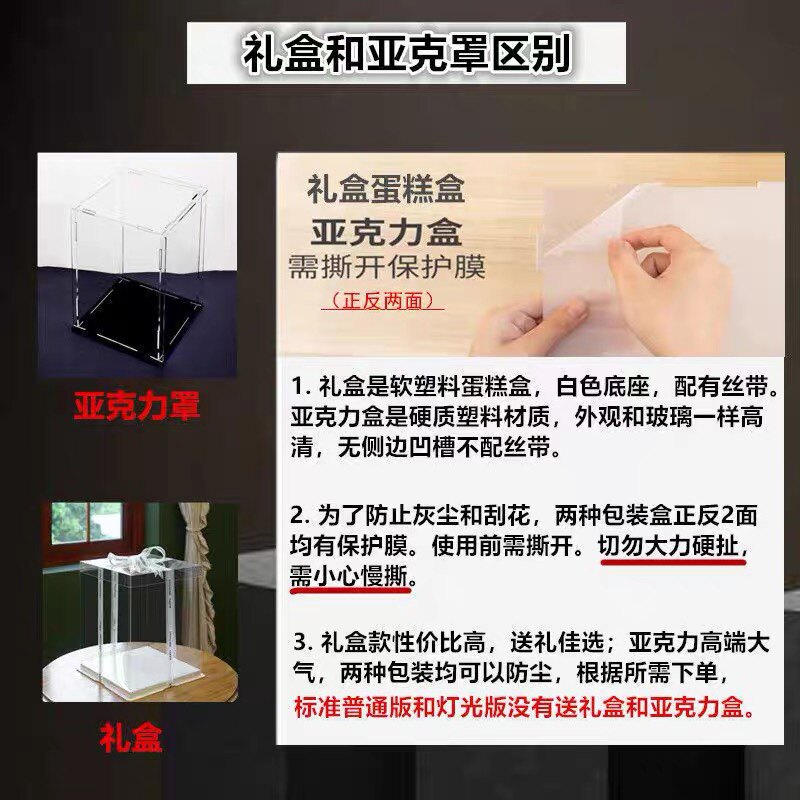 礼盒和亚克罩区别

亚克力罩

礼盒

礼盒蛋糕盒
亚克力盒
需撕开保护膜
（正反两面）

1. 礼盒是软塑料蛋糕盒，白色底座，配有丝带。亚克力盒是硬质塑料材质，外观和玻璃一样高清，无侧边凹槽不配丝带。

2. 为了防止灰尘和刮花，两种包装盒正反2面均有保护膜。使用前需撕开。切勿大力硬扯，需小心慢撕。

3. 礼盒款性价比高，送礼佳选；亚克力高端大气，两种包装均可以防尘，根据所需下单，标准普通版和灯光版没有送礼盒和亚克力盒。