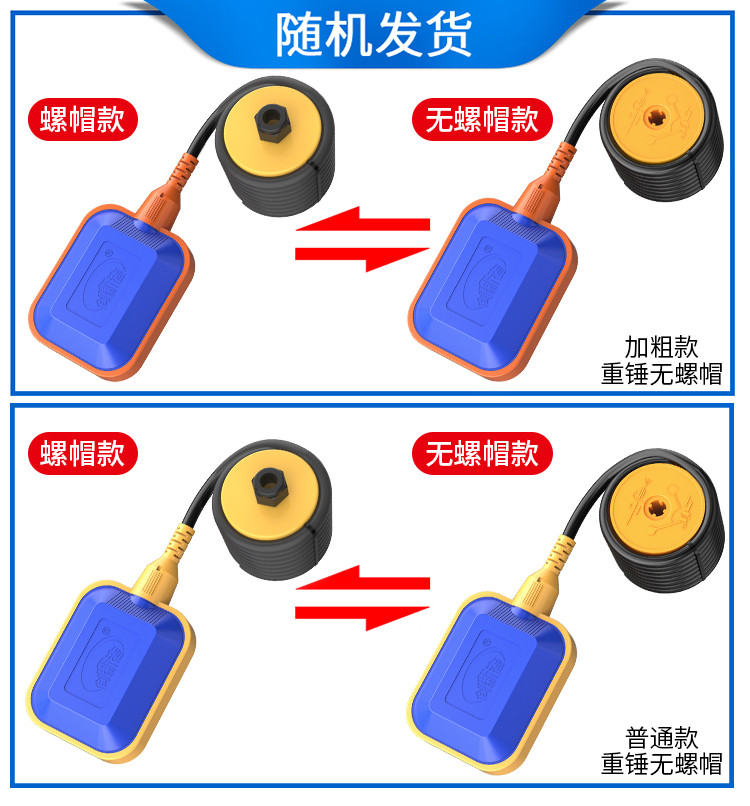 随机发货

螺帽款

无螺帽款

加粗款
重锤无螺帽

螺帽款

无螺帽款

普通款
重锤无螺帽