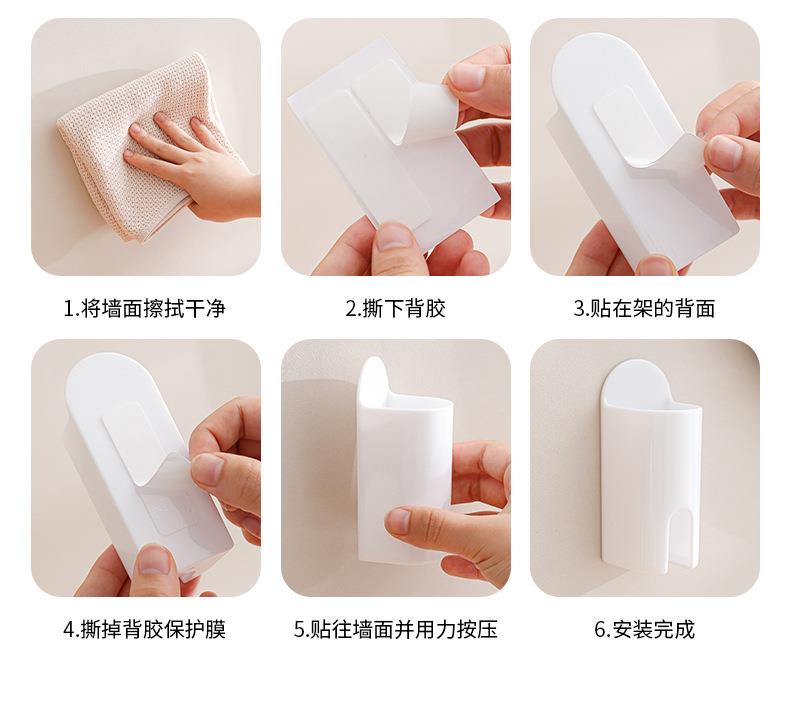 1.将墙面擦拭干净

2.撕下背胶

3.贴在架的背面

4.撕掉背胶保护膜

5.贴往墙面并用力按压

6.安装完成