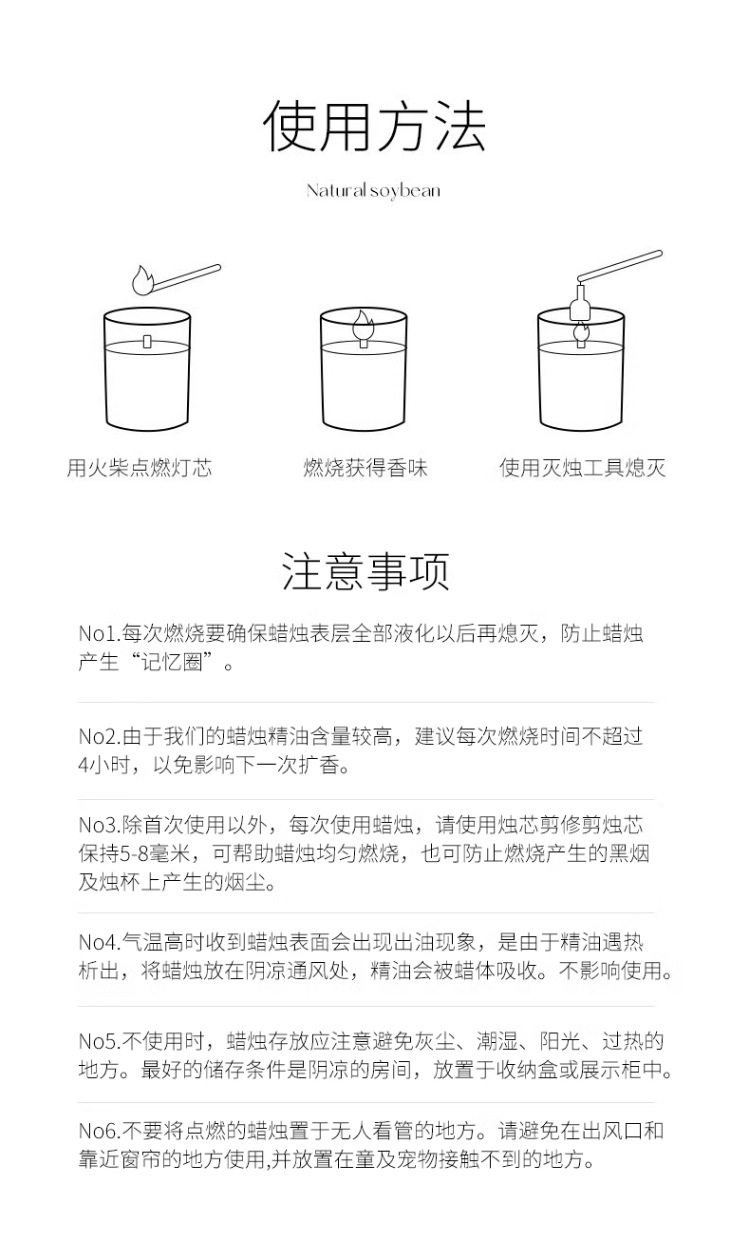 使用方法

Natural soybean

用火柴点燃灯芯

燃烧获得香味

使用灭烛工具熄灭

注意事项

No1.每次燃烧要确保蜡烛表层全部液化以后再熄灭，防止蜡烛产生“记忆圈”。

No2.由于我们的蜡烛精油含量较高，建议每次燃烧时间不超过4小时，以免影响下一次扩香。

No3.除首次使用以外，每次使用蜡烛，请使用烛芯剪修剪烛芯保持5-8毫米，可帮助蜡烛均匀燃烧，也可防止燃烧产生的黑烟及烛杯上产生的烟尘。

No4.气温高时收到蜡烛表面会出现出油现象，是由于精油遇热析出，将蜡烛放在阴凉通风处，精油会被蜡体吸收。不影响使用。

No5.不使用时，蜡烛存放应注意避免灰尘、潮湿、阳光、过热的地方。最好的储存条件是阴凉的房间，放置于收纳盒或展示柜中。

No6.不要将点燃的蜡烛置于无人看管的地方。请避免在出风口和靠近窗帘的地方使用,并放置在童及宠物接触不到的地方。