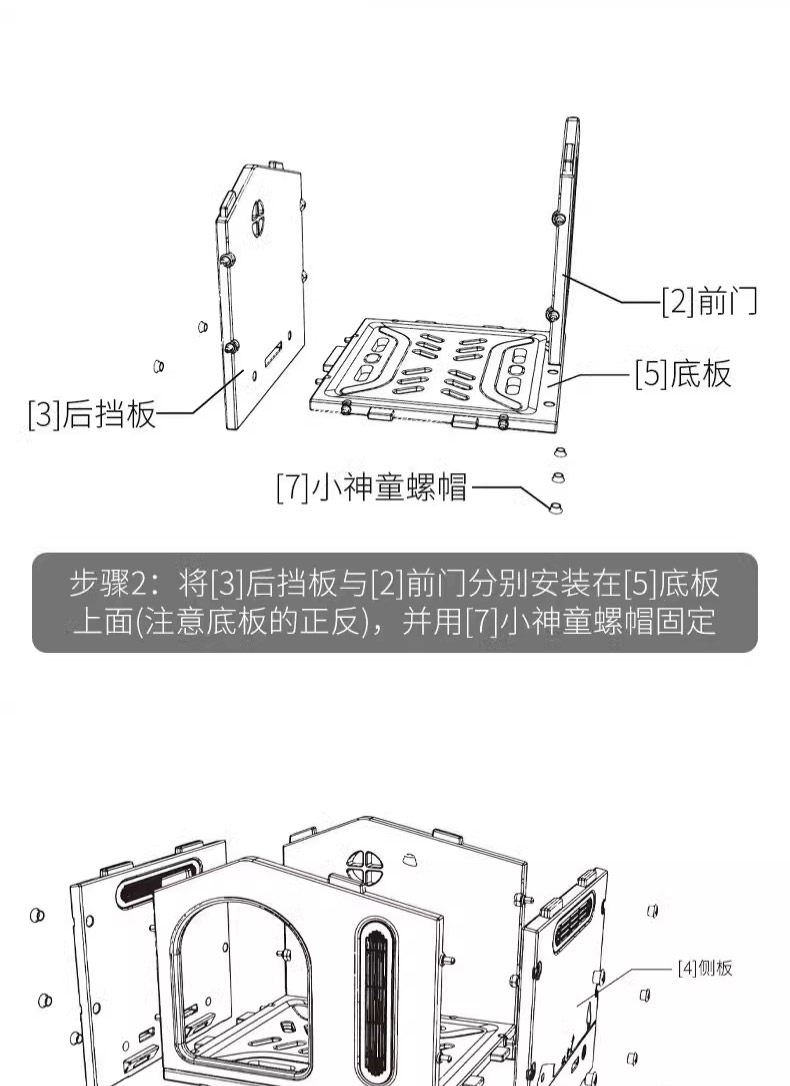 [2]前门

[5]底板

[3]后挡板

[7]小神童螺帽

步骤2：将[3]后挡板与[2]前门分别安装在[5]底板上面(注意底板的正反)，并用[7]小神童螺帽固定

[4]侧板