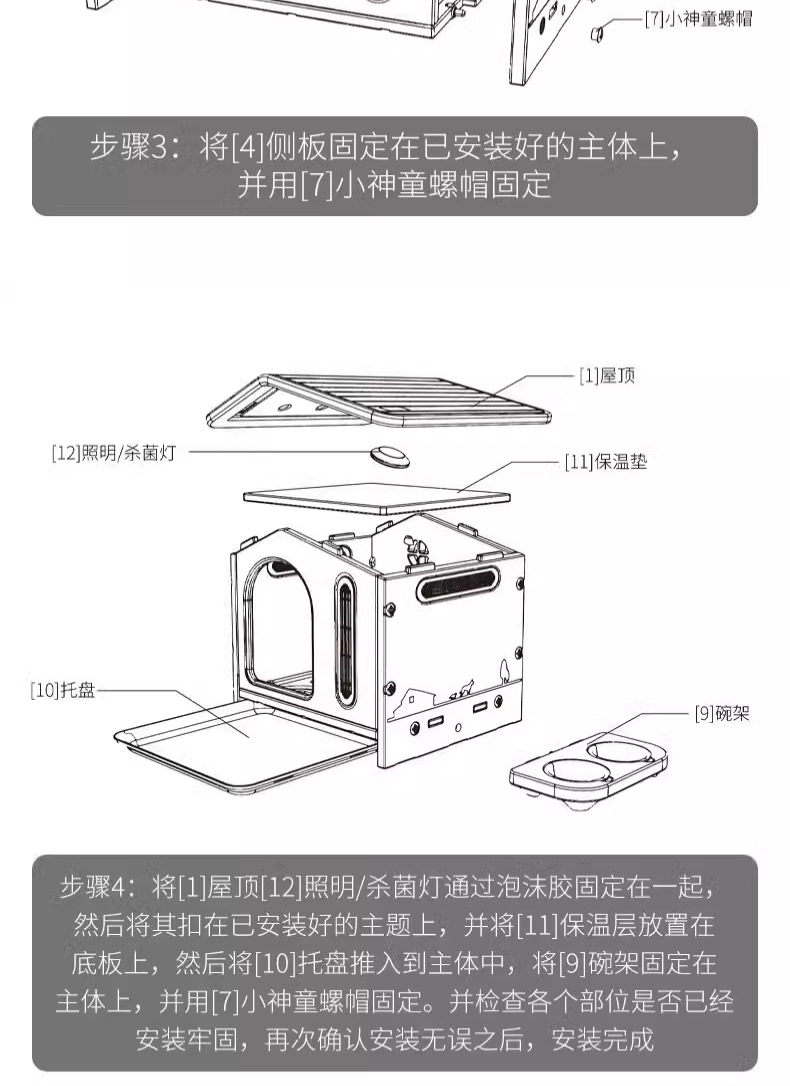 [7]小神童螺帽

步骤3：将[4]侧板固定在已安装好的主体上，并用[7]小神童螺帽固定

[1]屋顶

[12]照明/杀菌灯

[11]保温垫

[10]托盘

[9]碗架

步骤4：将[1]屋顶[12]照明/杀菌灯通过泡沫胶固定在一起，然后将其扣在已安装好的主题上，并将[11]保温层放置在底板上，然后将[10]托盘推入到主体中，将[9]碗架固定在主体上，并用[7]小神童螺帽固定。并检查各个部位是否已经安装牢固，再次确认安装无误之后，安装完成