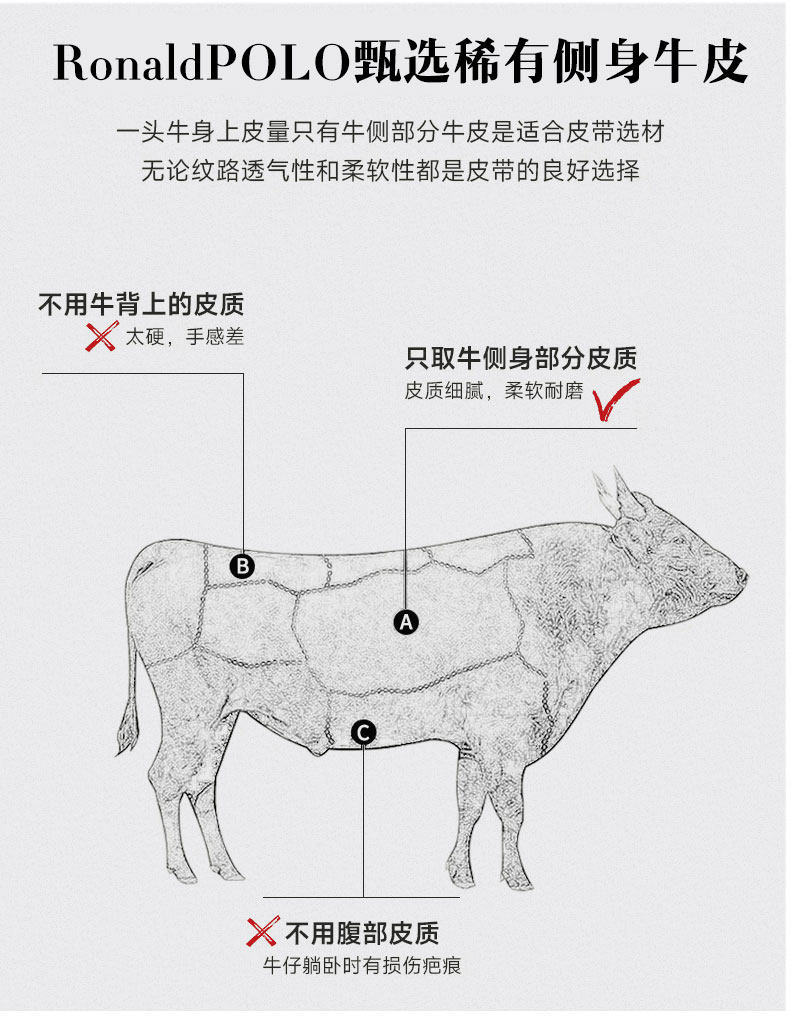 RonaldPOLO甄选稀有侧身牛皮

一头牛身上皮量只有牛侧部分牛皮是适合皮带选材
无论纹路透气性和柔软性都是皮带的良好选择

不用牛背上的皮质
太硬，手感差

只取牛侧身部分皮质
皮质细腻，柔软耐磨

B

A

C

不用腹部皮质
牛仔躺卧时有损伤疤痕