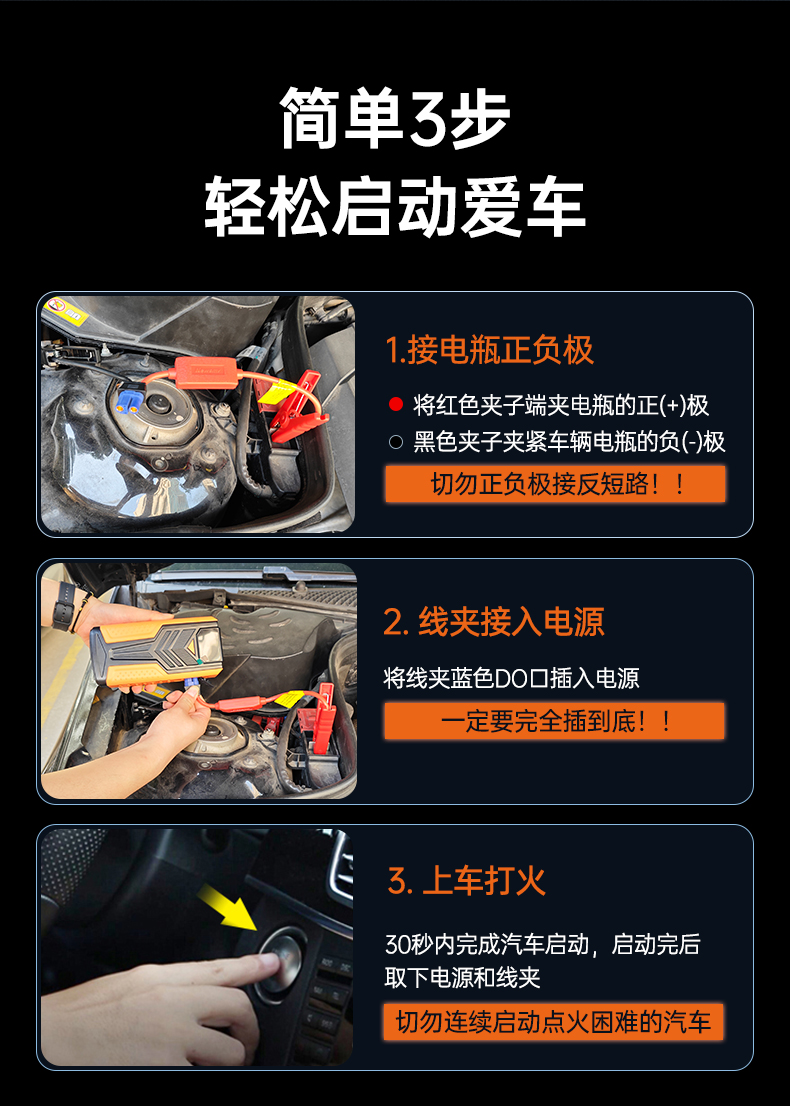 简单3步
轻松启动爱车

1.接电瓶正负极

将红色夹子端夹电瓶的正(+)极

黑色夹子夹紧车辆电瓶的负(-)极

切勿正负极接反短路！！

2. 线夹接入电源

将线夹蓝色DO口插入电源

一定要完全插到底！！

3. 上车打火

30秒内完成汽车启动，启动完后取下电源和线夹

切勿连续启动点火困难的汽车