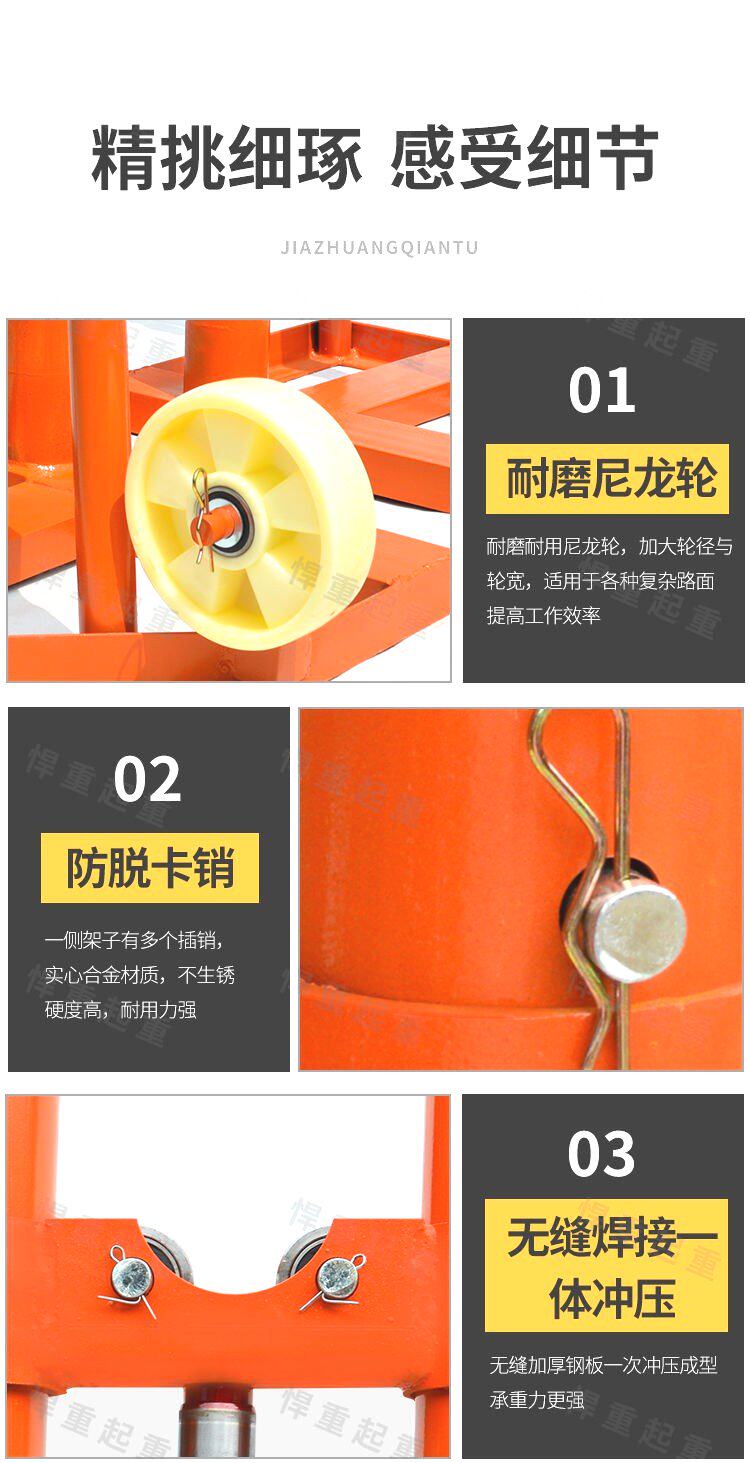 精挑细琢 感受细节

JIAZHUANGQIANTU

01

耐磨尼龙轮

耐磨耐用尼龙轮，加大轮径与轮宽，适用于各种复杂路面提高工作效率

02

防脱卡销

一侧架子有多个插销，实心合金材质，不生锈硬度高，耐用力强

03

无缝焊接一体冲压

无缝加厚钢板一次冲压成型承重力更强

悍重起重