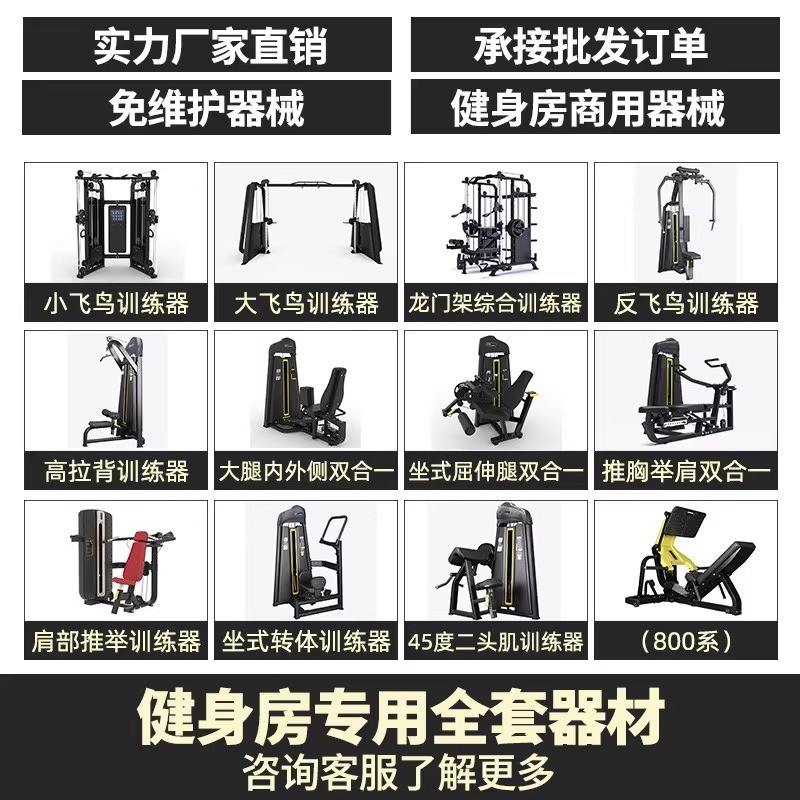 实力厂家直销

承接批发订单

免维护器械

健身房商用器械

小飞鸟训练器

大飞鸟训练器

龙门架综合训练器

反飞鸟训练器

高拉背训练器

大腿内外侧双合一

坐式屈伸腿双合一

推胸举肩双合一

肩部推举训练器

坐式转体训练器

45度二头肌训练器

（800系）

健身房专用全套器材

咨询客服了解更多