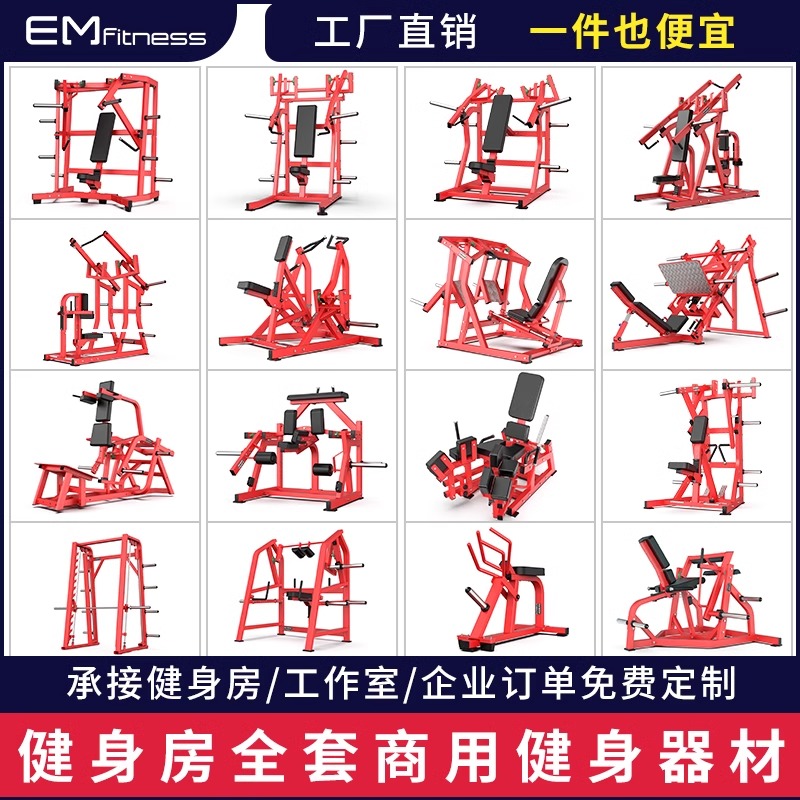 EMfitness

工厂直销

一件也便宜

承接健身房/工作室/企业订单免费定制

健身房全套商用健身器材