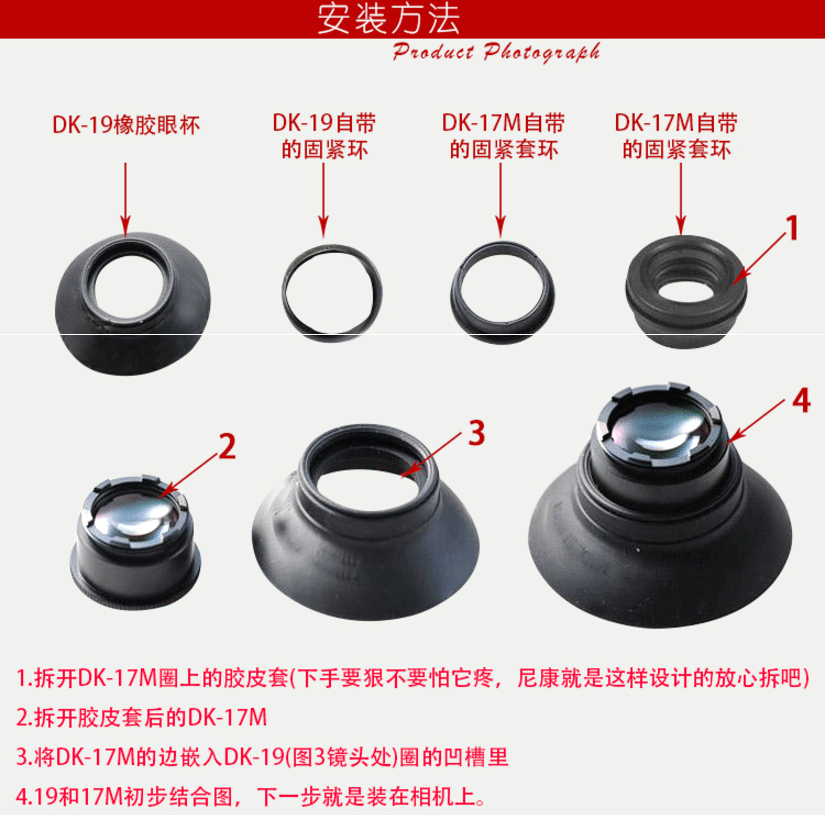 安装方法
Product Photograph

DK-19橡胶眼杯

DK-19自带的固紧环

DK-17M自带的固紧套环

DK-17M自带的固紧套环

1

2

3

4

1.拆开DK-17M圈上的胶皮套(下手要狠不要怕它疼，尼康就是这样设计的放心拆吧)

2.拆开胶皮套后的DK-17M

3.将DK-17M的边嵌入DK-19(图3镜头处)圈的凹槽里

4.19和17M初步结合图，下一步就是装在相机上。