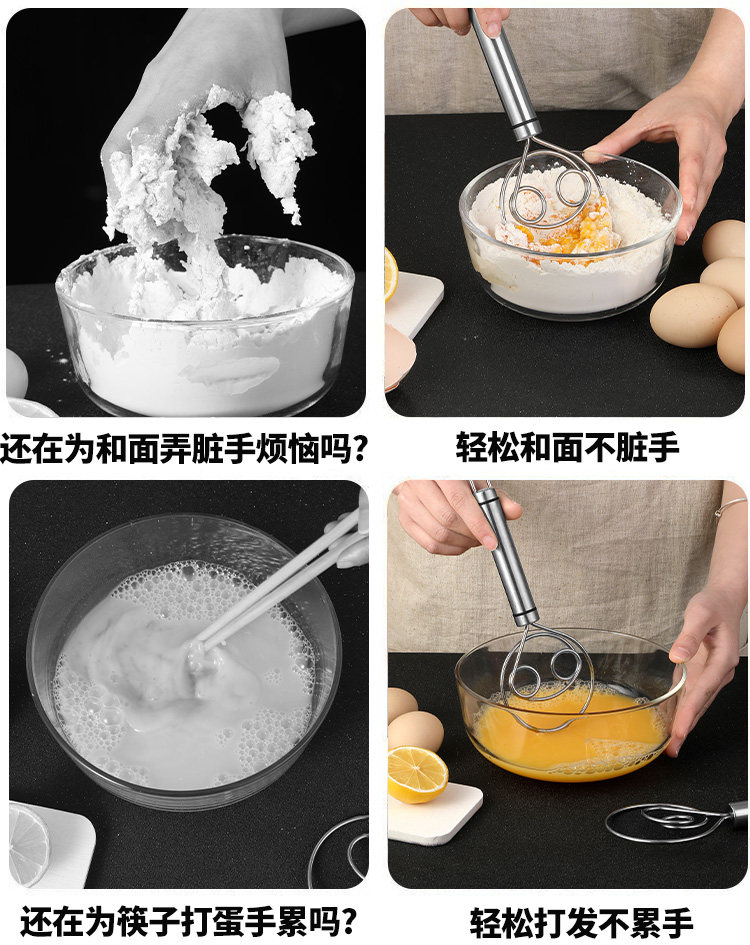 还在为和面弄脏手烦恼吗？

轻松和面不脏手

还在为筷子打蛋手累吗？

轻松打发不累手