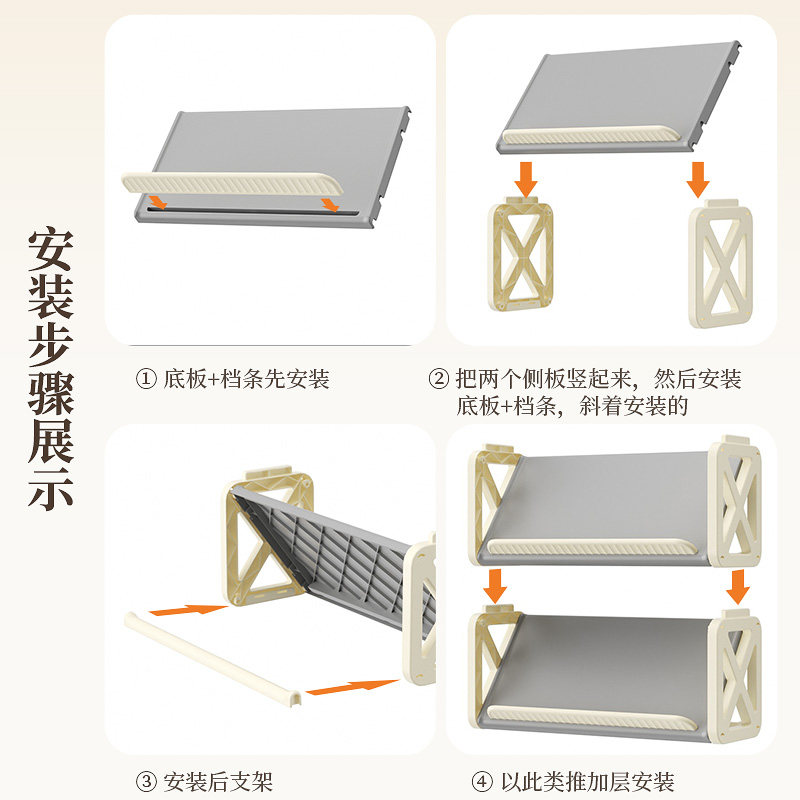 安装步骤展示

① 底板+档条先安装

② 把两个侧板竖起来，然后安装底板+档条，斜着安装的

③ 安装后支架

④ 以此类推加层安装