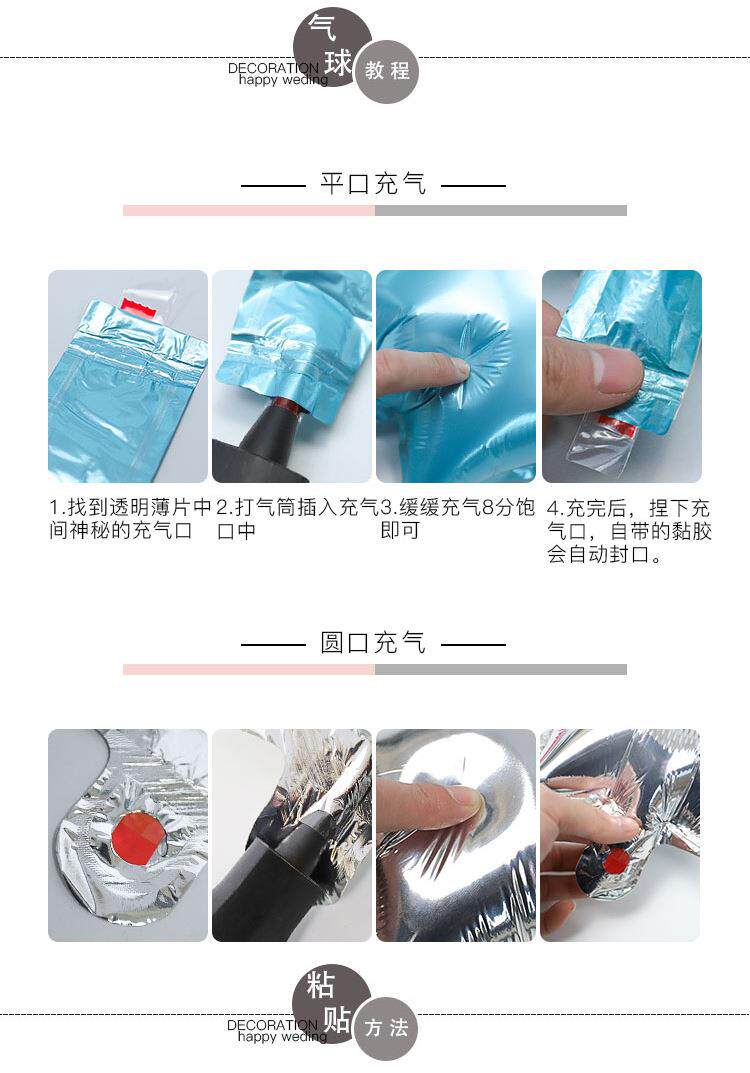 气球 教程
DECORATION
happy weding

平口充气

1.找到透明薄片中间神秘的充气口

2.打气筒插入充气口中

3.缓缓充气8分饱即可

4.充完后，捏下充气口，自带的黏胶会自动封口。

圆口充气

粘贴 方法
DECORATION
happy weding