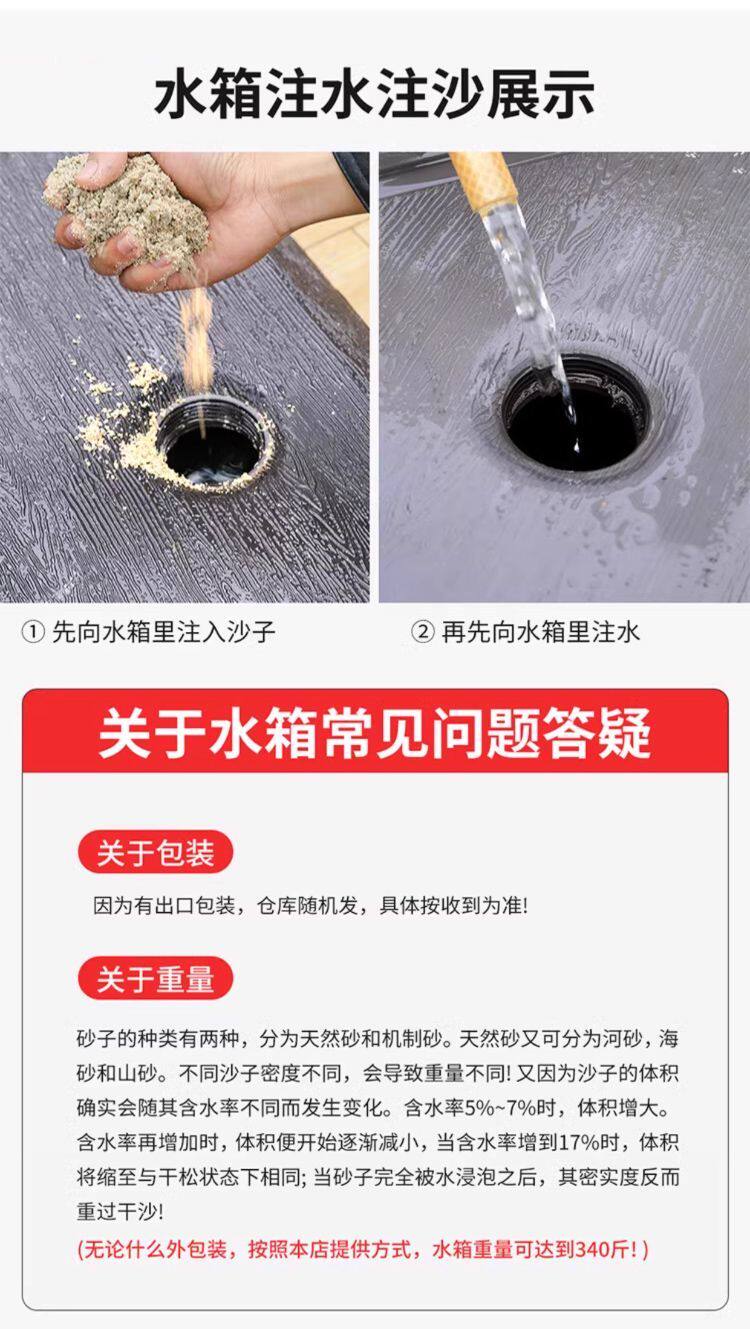 水箱注水注沙展示

① 先向水箱里注入沙子

② 再先向水箱里注水

关于水箱常见问题答疑

关于包装

因为有出口包装，仓库随机发，具体按收到为准!

关于重量

砂子的种类有两种，分为天然砂和机制砂。天然砂又可分为河砂，海砂和山砂。不同沙子密度不同，会导致重量不同! 又因为沙子的体积确实会随其含水率不同而发生变化。含水率5%~7%时，体积增大。含水率再增加时，体积便开始逐渐减小，当含水率增到17%时，体积将缩至与干松状态下相同; 当砂子完全被水浸泡之后，其密实度反而重过干沙!

(无论什么外包装，按照本店提供方式，水箱重量可达到340斤! )