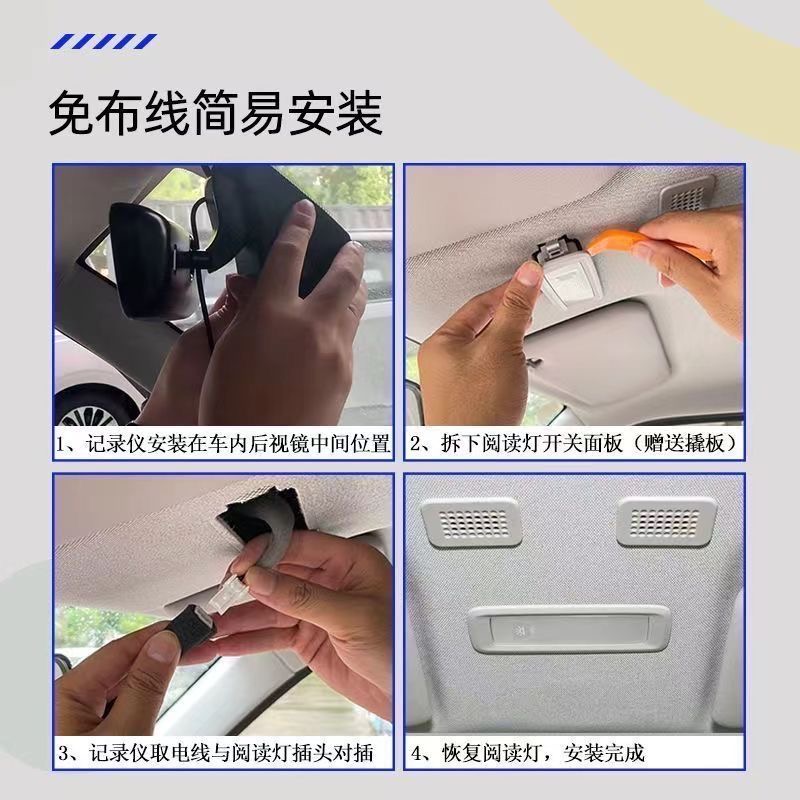 免布线简易安装

1、记录仪安装在车内后视镜中间位置

2、拆下阅读灯开关面板（赠送撬板）

3、记录仪取电线与阅读灯插头对插

4、恢复阅读灯，安装完成