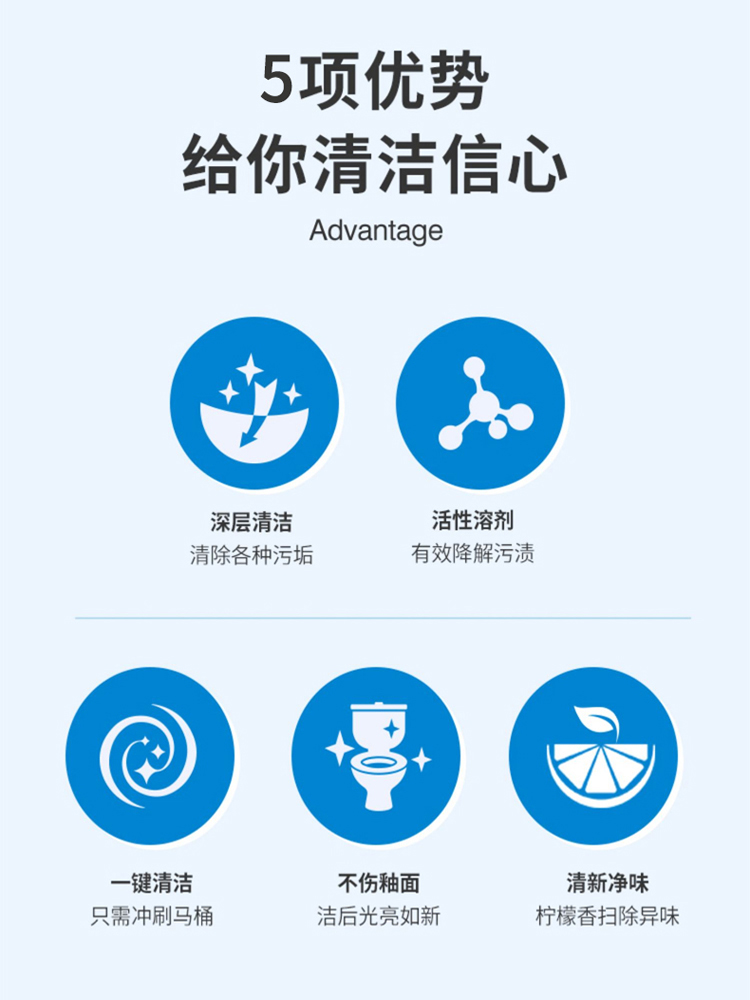 5项优势
给你清洁信心

Advantage

深层清洁
清除各种污垢

活性溶剂
有效降解污渍

一键清洁
只需冲刷马桶

不伤釉面
洁后光亮如新

清新净味
柠檬香扫除异味