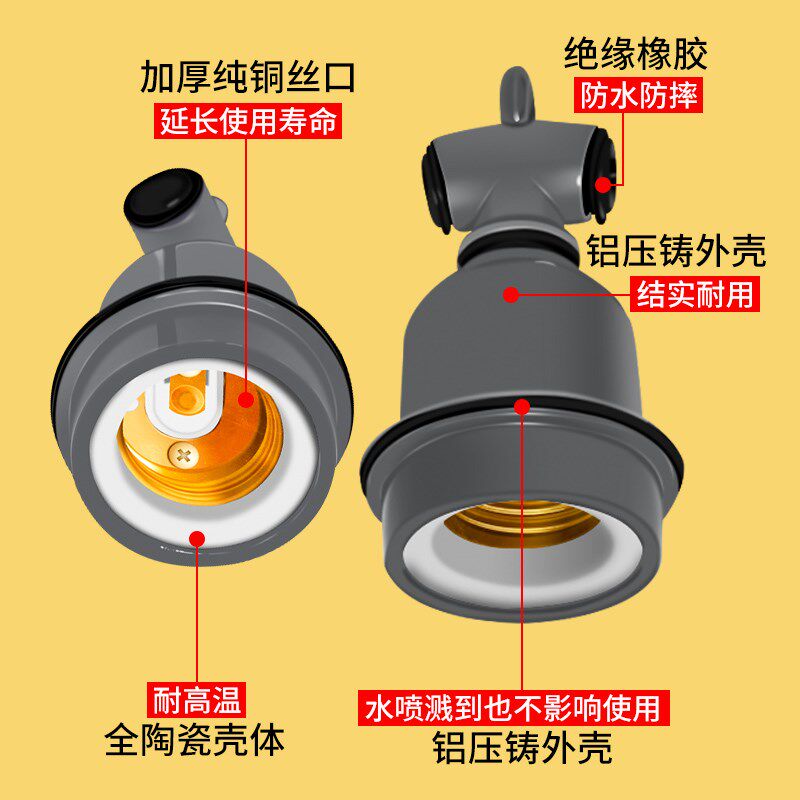 加厚纯铜丝口
延长使用寿命

绝缘橡胶
防水防摔

铝压铸外壳
结实耐用

耐高温
全陶瓷壳体

水喷溅到也不影响使用
铝压铸外壳