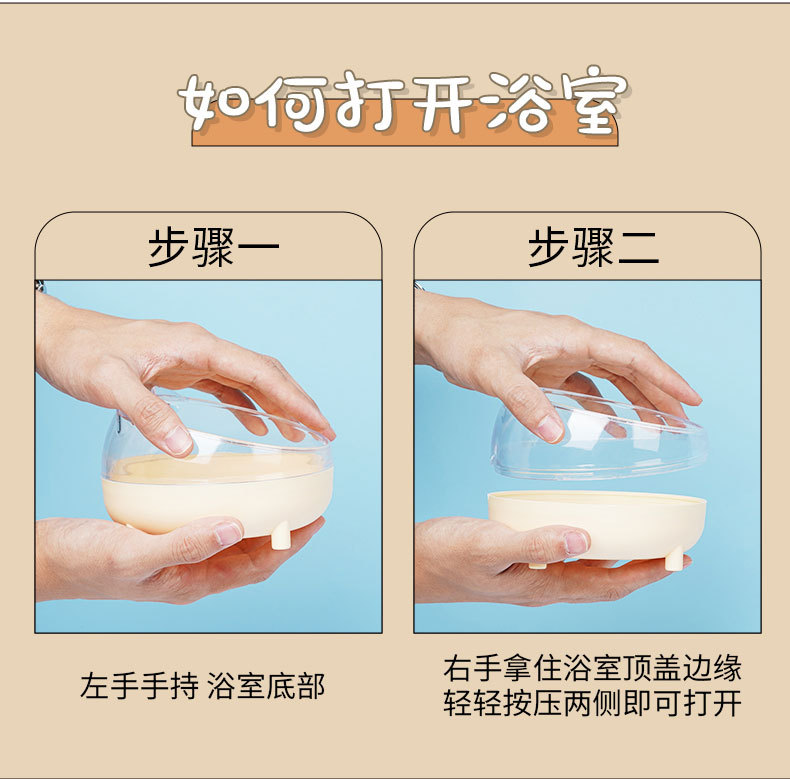 如何打开浴室

步骤一

左手手持 浴室底部

步骤二

右手拿住浴室顶盖边缘
轻轻按压两侧即可打开