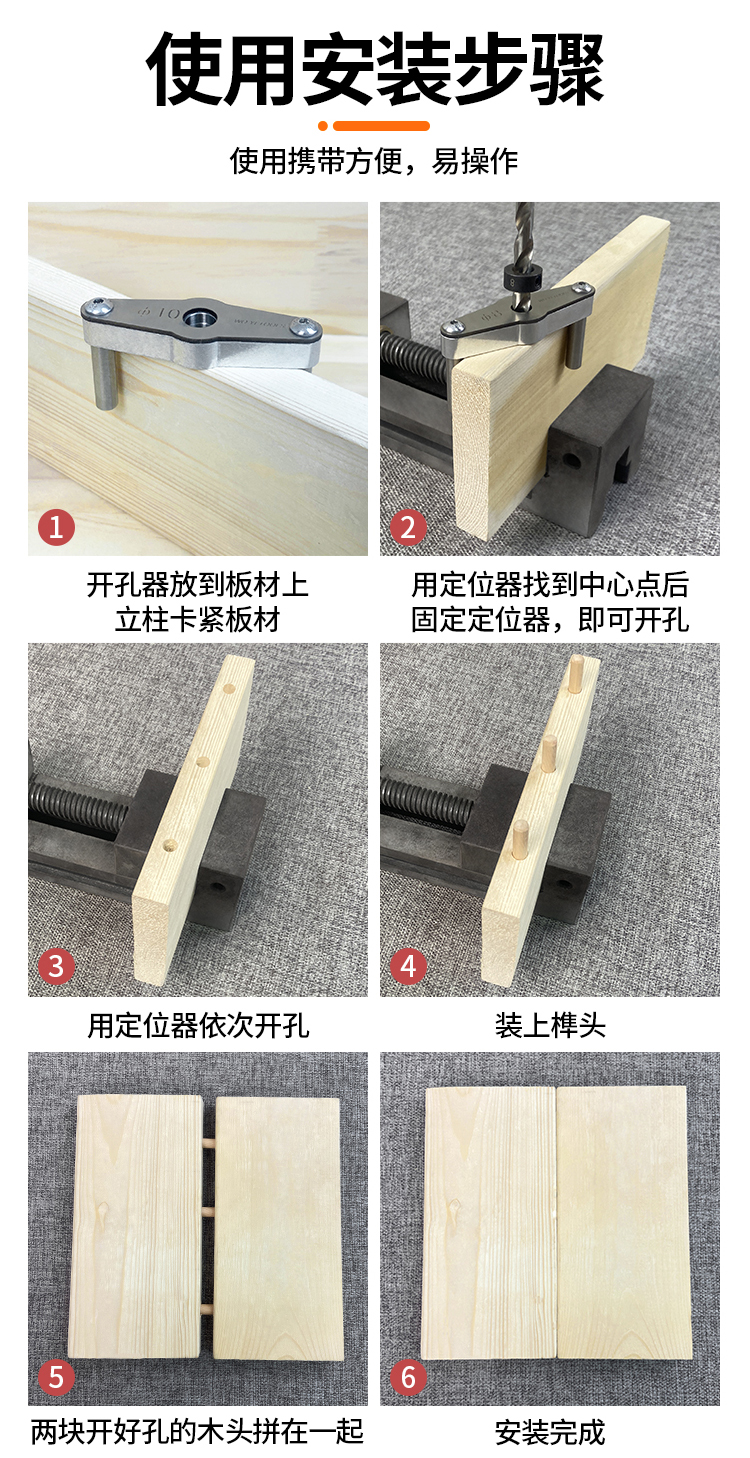 使用安装步骤

使用携带方便，易操作

1

开孔器放到板材上
立柱卡紧板材

2

用定位器找到中心点后
固定定位器，即可开孔

3

用定位器依次开孔

4

装上榫头

5

两块开好孔的木头拼在一起

6

安装完成