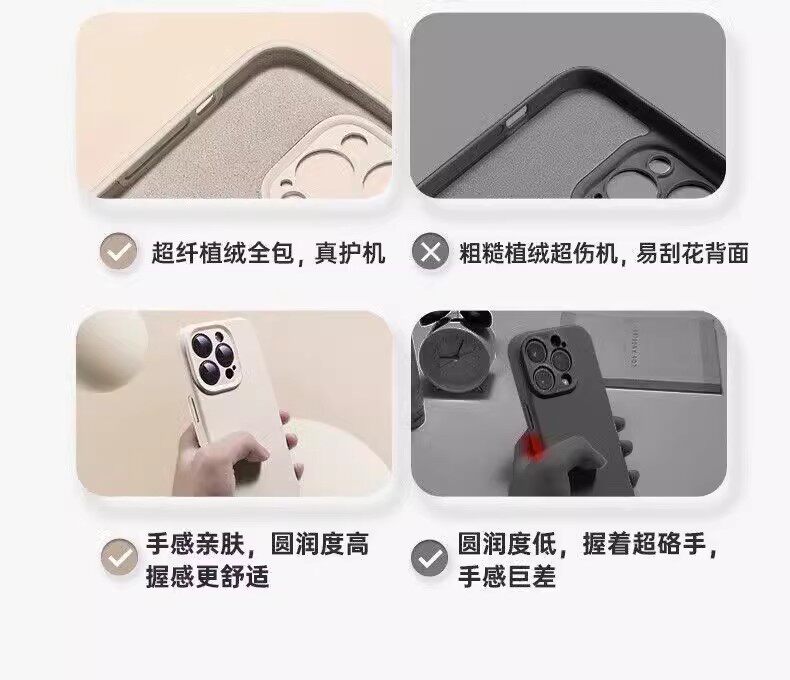 超纤植绒全包，真护机

粗糙植绒超伤机，易刮花背面

手感亲肤，圆润度高
握感更舒适

圆润度低，握着超硌手，
手感巨差