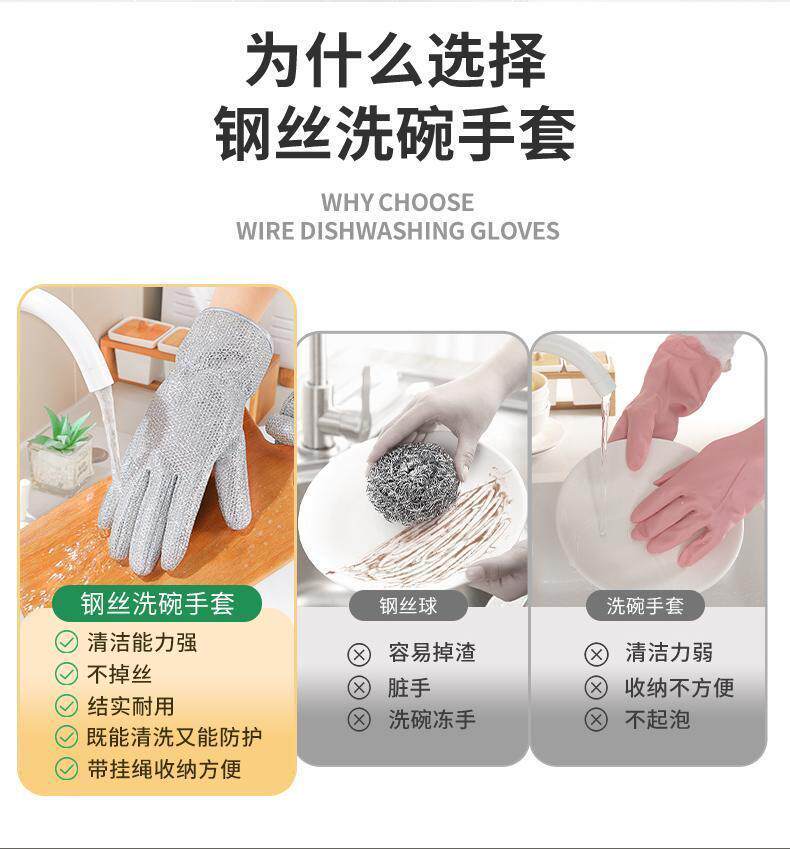 为什么选择
钢丝洗碗手套

WHY CHOOSE
WIRE DISHWASHING GLOVES

钢丝洗碗手套
清洁能力强
不掉丝
结实耐用
既能清洗又能防护
带挂绳收纳方便

钢丝球
容易掉渣
脏手
洗碗冻手

洗碗手套
清洁力弱
收纳不方便
不起泡