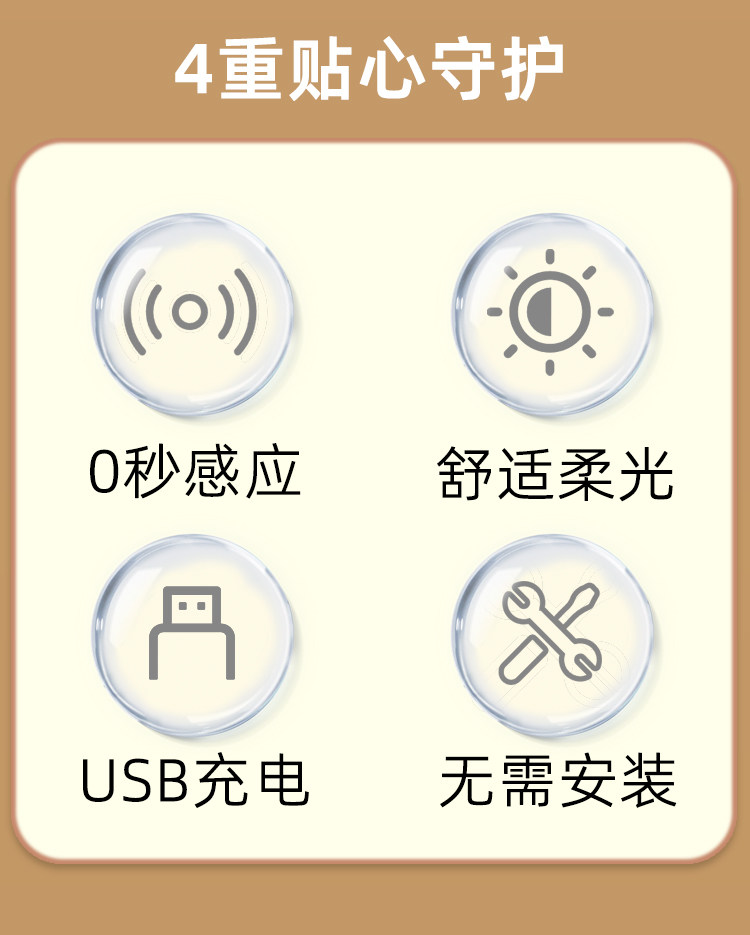 4重贴心守护

0秒感应

舒适柔光

USB充电

无需安装