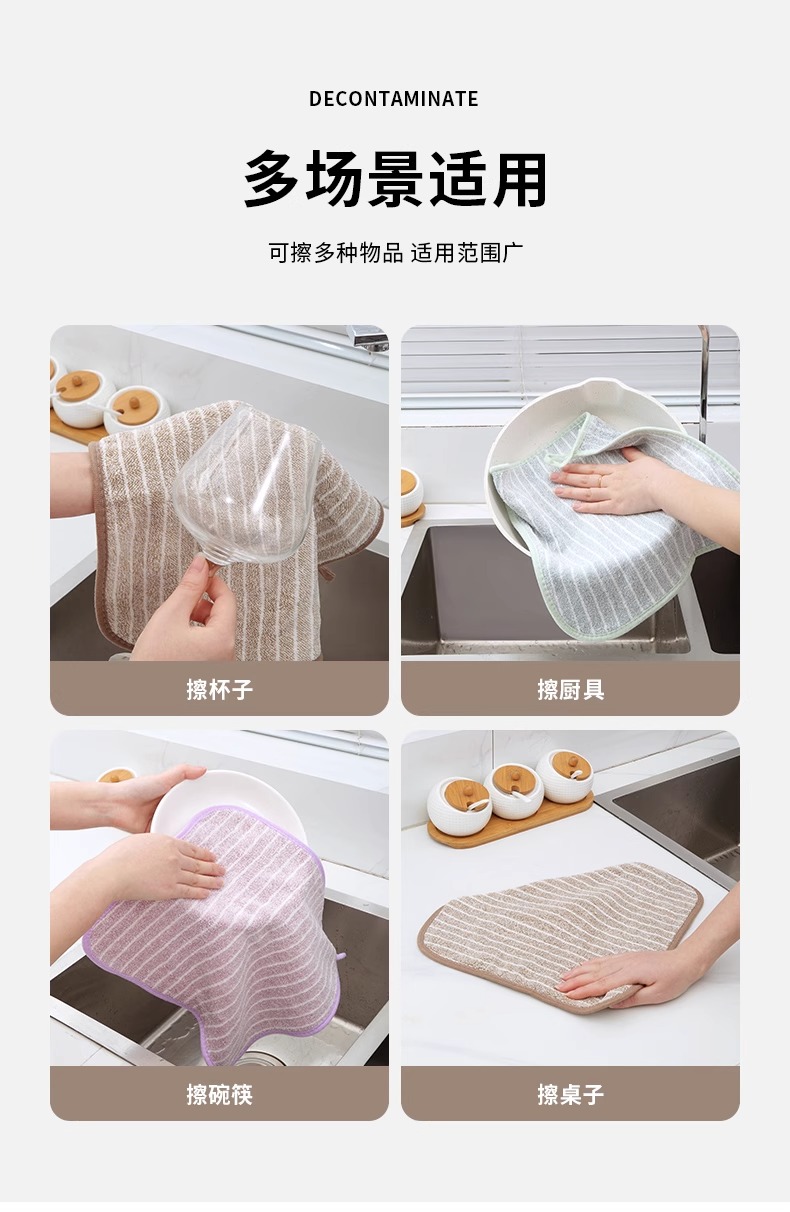 DECONTAMINATE

多场景适用

可擦多种物品 适用范围广

擦杯子

擦厨具

擦碗筷

擦桌子