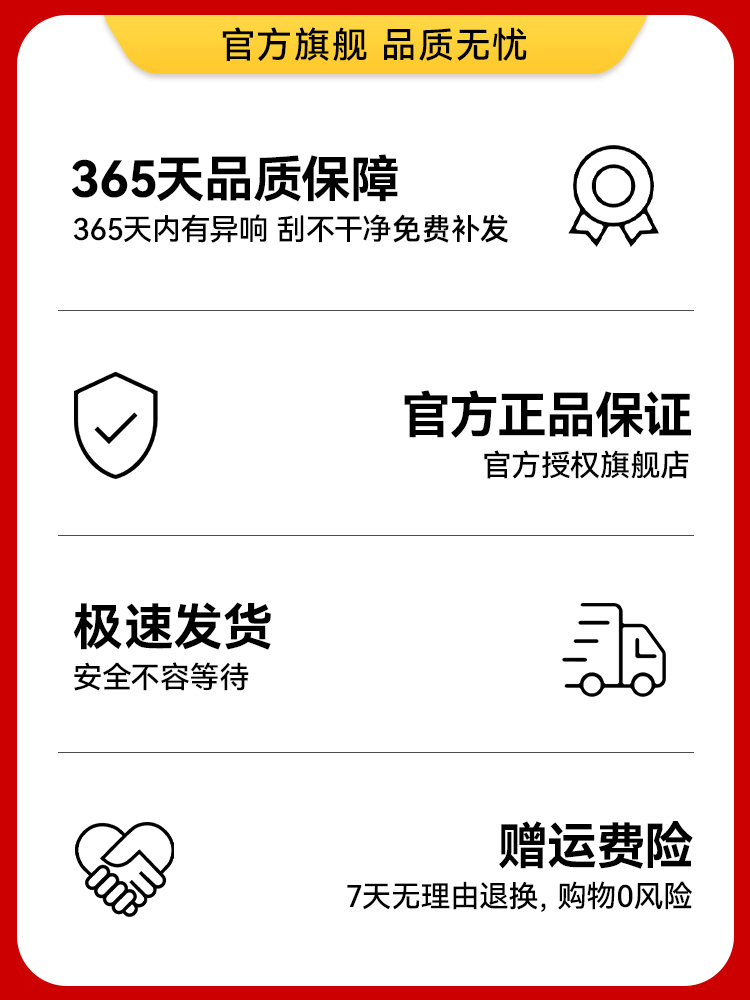 官方旗舰 品质无忧

365天品质保障
365天内有异响 刮不干净免费补发

官方正品保证
官方授权旗舰店

极速发货
安全不容等待

赠运费险
7天无理由退换，购物0风险