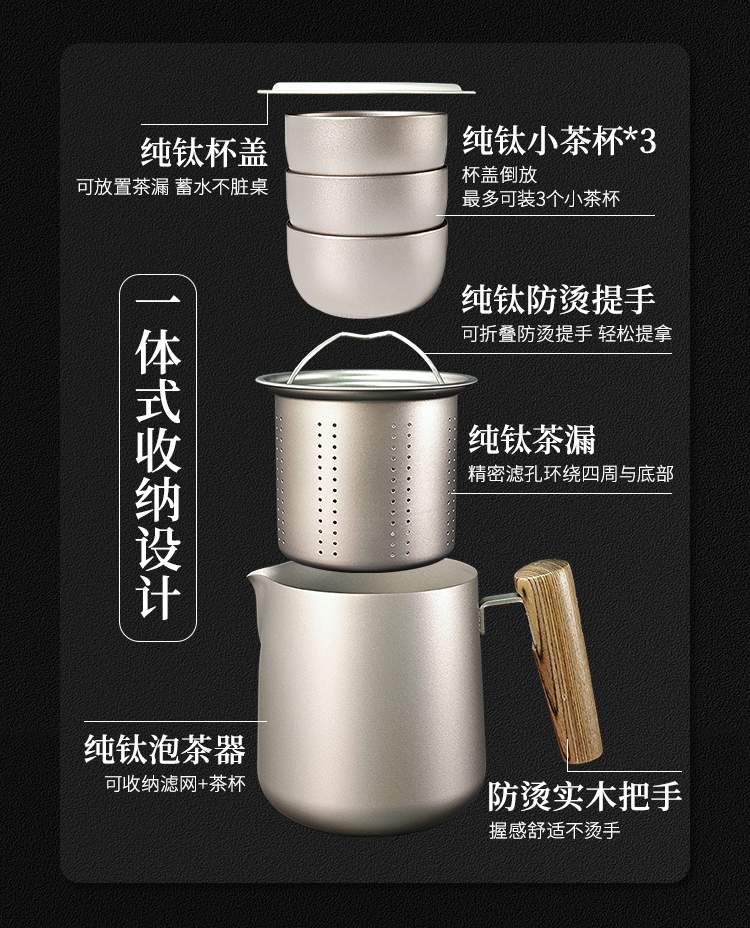 纯钛杯盖
可放置茶漏 蓄水不脏桌

纯钛小茶杯*3
杯盖倒放
最多可装3个小茶杯

一体式收纳设计

纯钛防烫提手
可折叠防烫提手 轻松提拿

纯钛茶漏
精密滤孔环绕四周与底部

纯钛泡茶器
可收纳滤网+茶杯

防烫实木把手
握感舒适不烫手