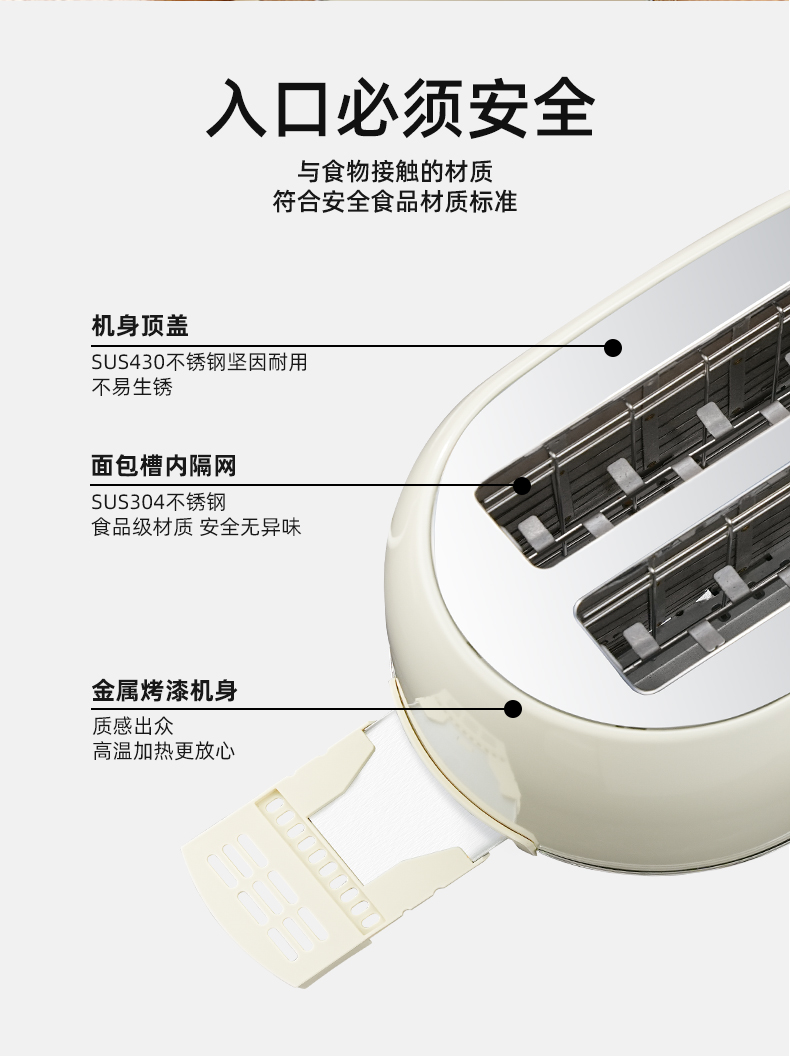 入口必须安全

与食物接触的材质
符合安全食品材质标准

机身顶盖
SUS430不锈钢坚固耐用
不易生锈

面包槽内隔网
SUS304不锈钢
食品级材质 安全无异味

金属烤漆机身
质感出众
高温加热更放心