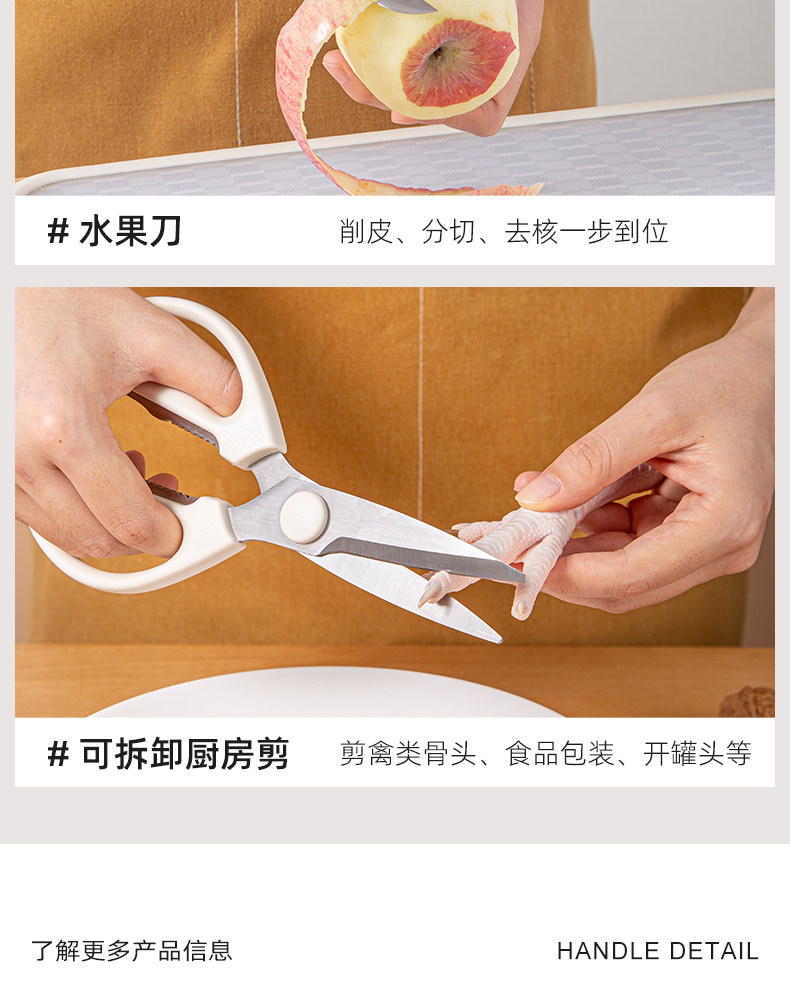 # 水果刀

削皮、分切、去核一步到位

# 可拆卸厨房剪

剪禽类骨头、食品包装、开罐头等

了解更多产品信息

HANDLE DETAIL