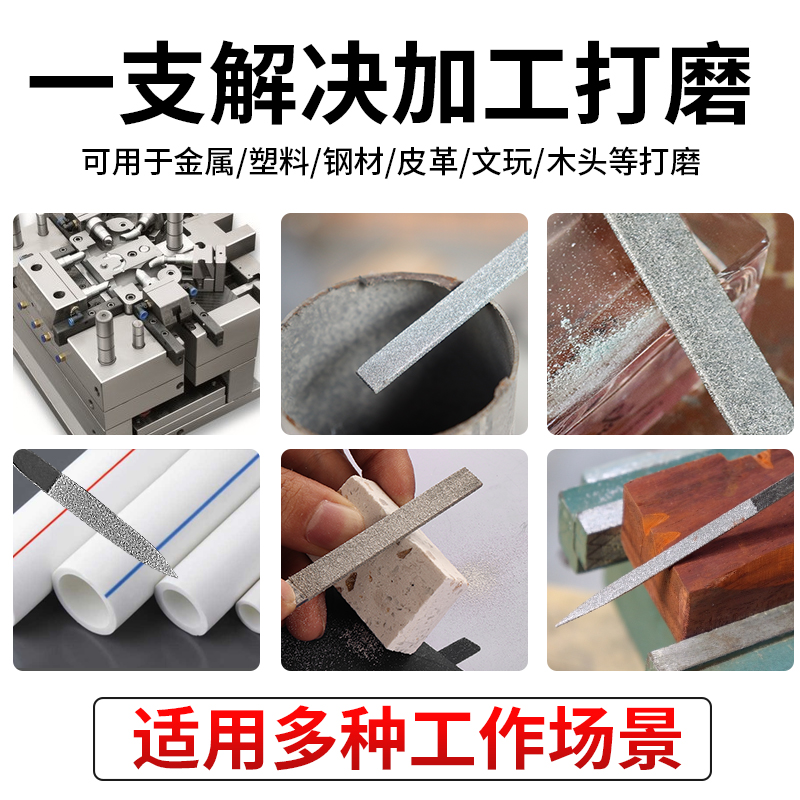 一支解决加工打磨

可用于金属/塑料/钢材/皮革/文玩/木头等打磨

适用多种工作场景