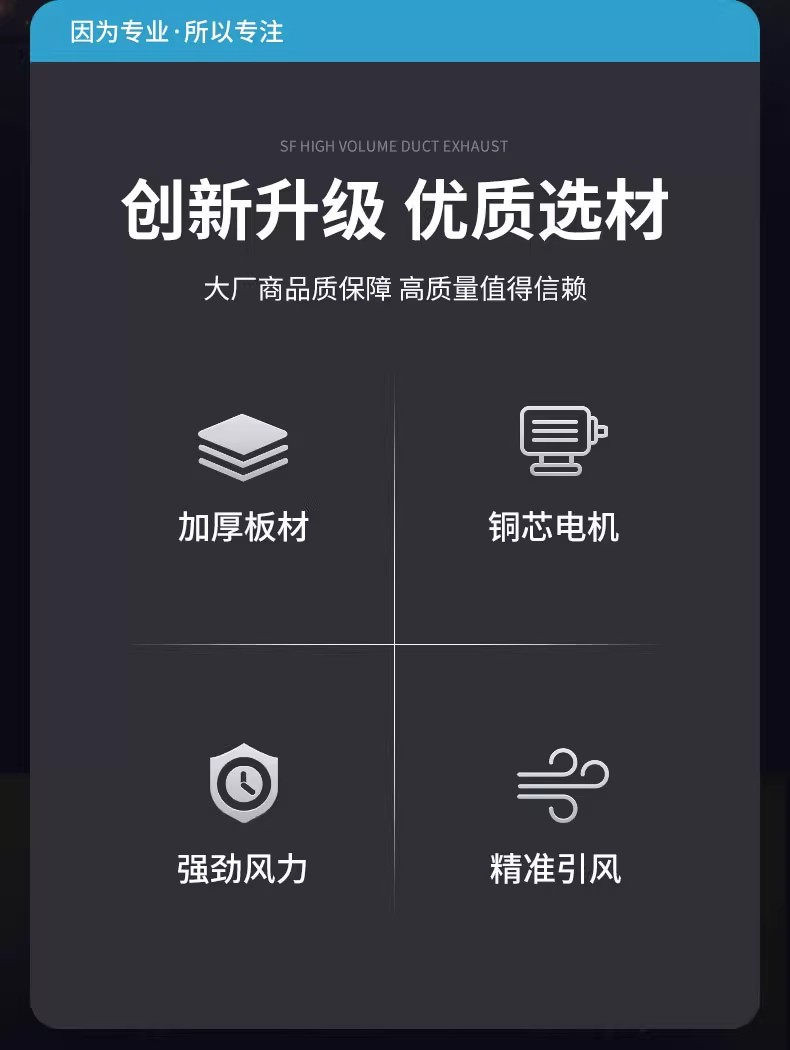 因为专业·所以专注

SF HIGH VOLUME DUCT EXHAUST

创新升级 优质选材

大厂商品质保障 高质量值得信赖

加厚板材

铜芯电机

强劲风力

精准引风