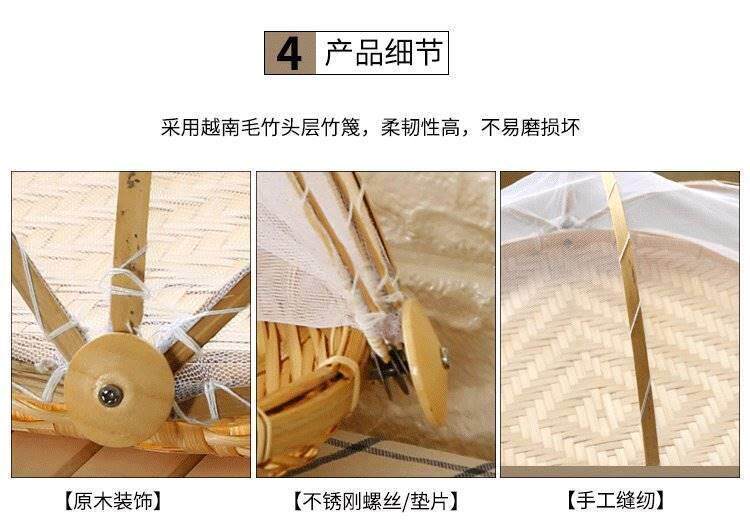 4 产品细节

采用越南毛竹头层竹篾，柔韧性高，不易磨损坏

【原木装饰】

【不锈刚螺丝/垫片】

【手工缝纫】