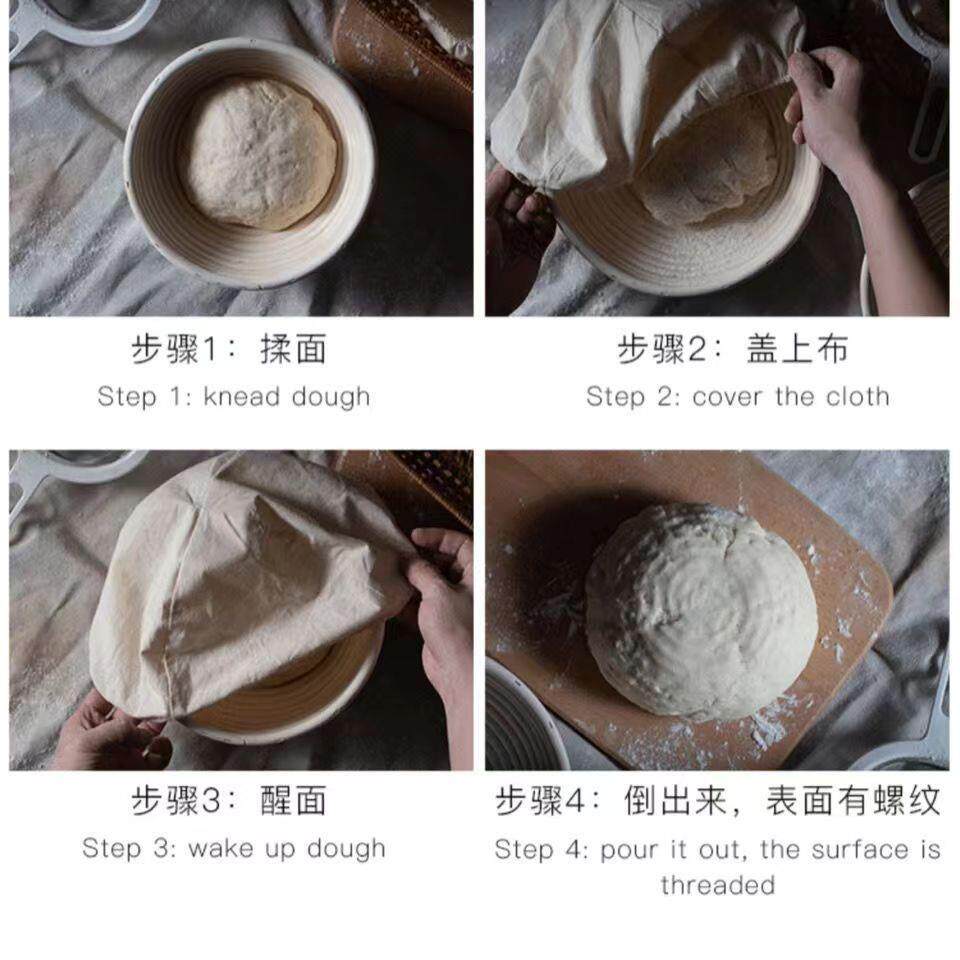 步骤1：揉面
Step 1: knead dough

步骤2：盖上布
Step 2: cover the cloth

步骤3：醒面
Step 3: wake up dough

步骤4：倒出来，表面有螺纹
Step 4: pour it out, the surface is threaded