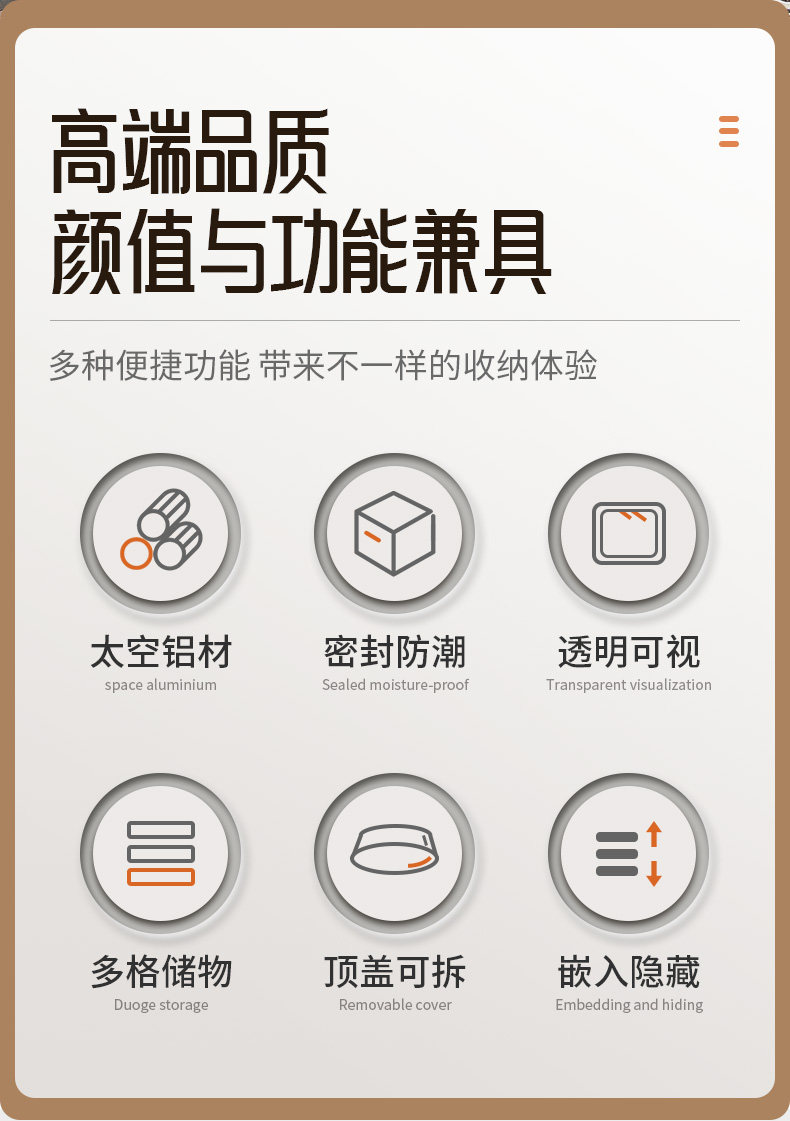 高端品质
颜值与功能兼具

多种便捷功能 带来不一样的收纳体验

太空铝材
space aluminium

密封防潮
Sealed moisture-proof

透明可视
Transparent visualization

多格储物
Duoge storage

顶盖可拆
Removable cover

嵌入隐藏
Embedding and hiding