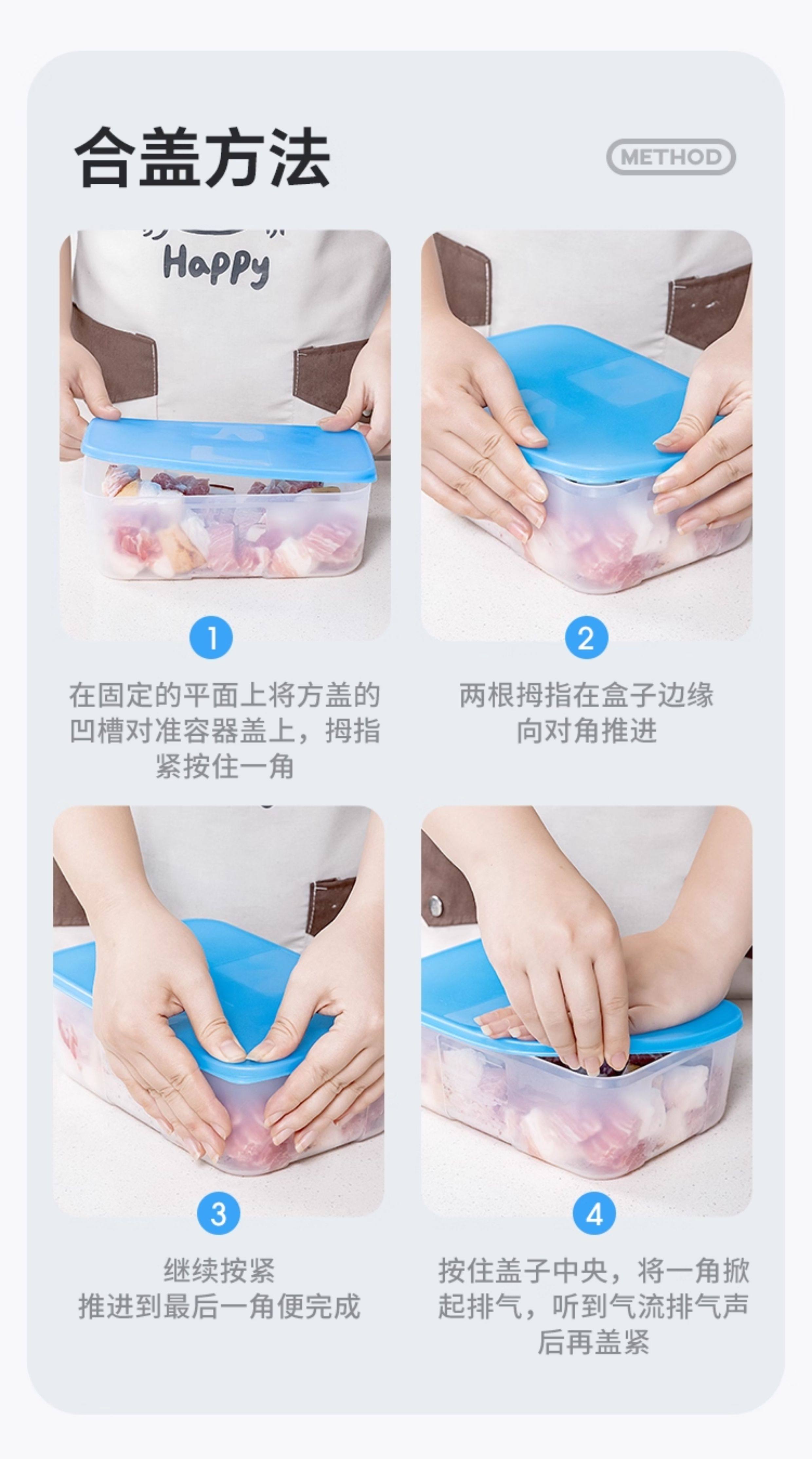 合盖方法

METHOD

Happy

1

在固定的平面上将方盖的凹槽对准容器盖上，拇指紧按住一角

2

两根拇指在盒子边缘向对角推进

3

继续按紧
推进到最后一角便完成

4

按住盖子中央，将一角掀起排气，听到气流排气声后再盖紧