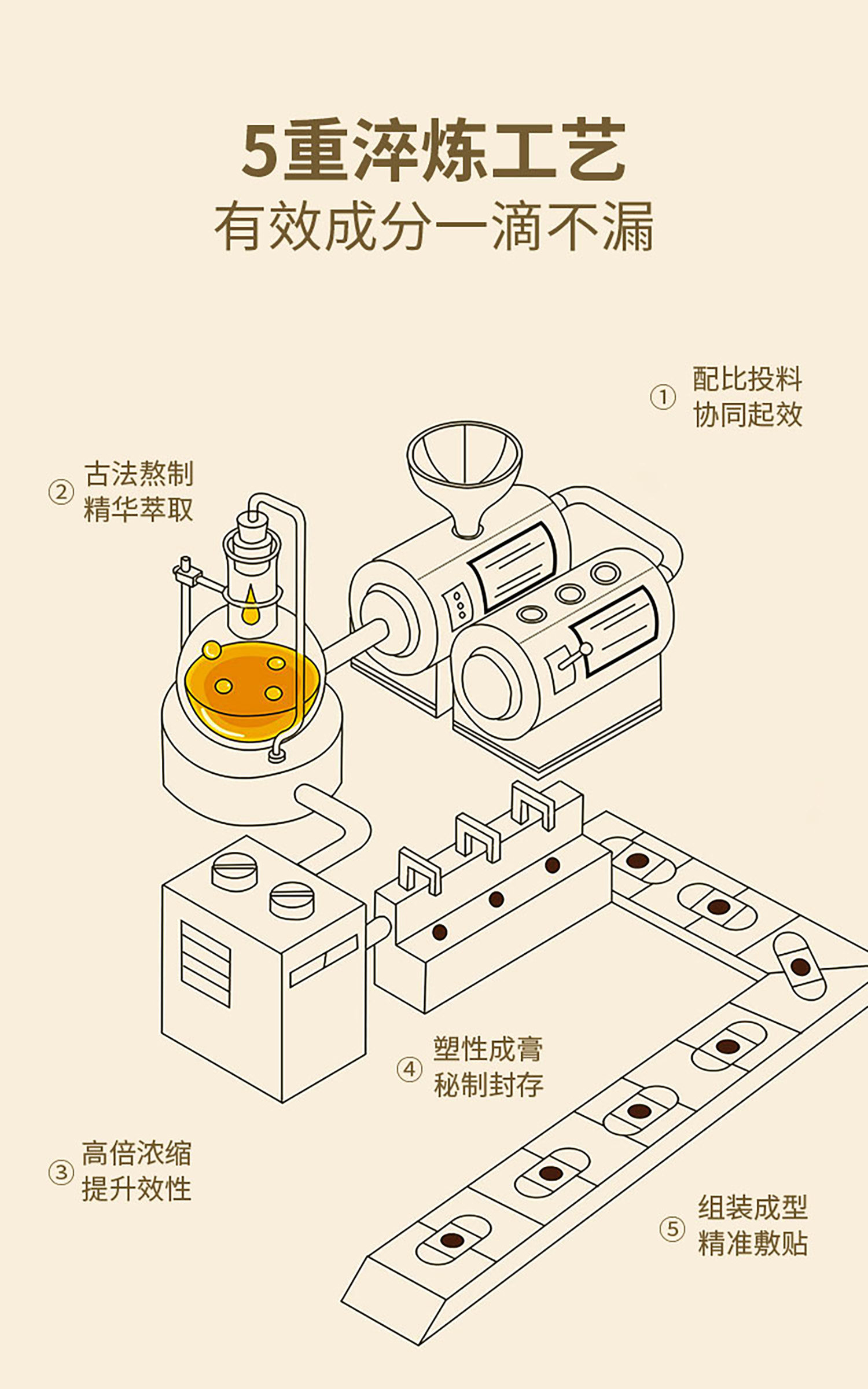 5重淬炼工艺
有效成分一滴不漏

① 配比投料
协同起效

② 古法熬制
精华萃取

④ 塑性成膏
秘制封存

③ 高倍浓缩
提升效性

⑤ 组装成型
精准敷贴