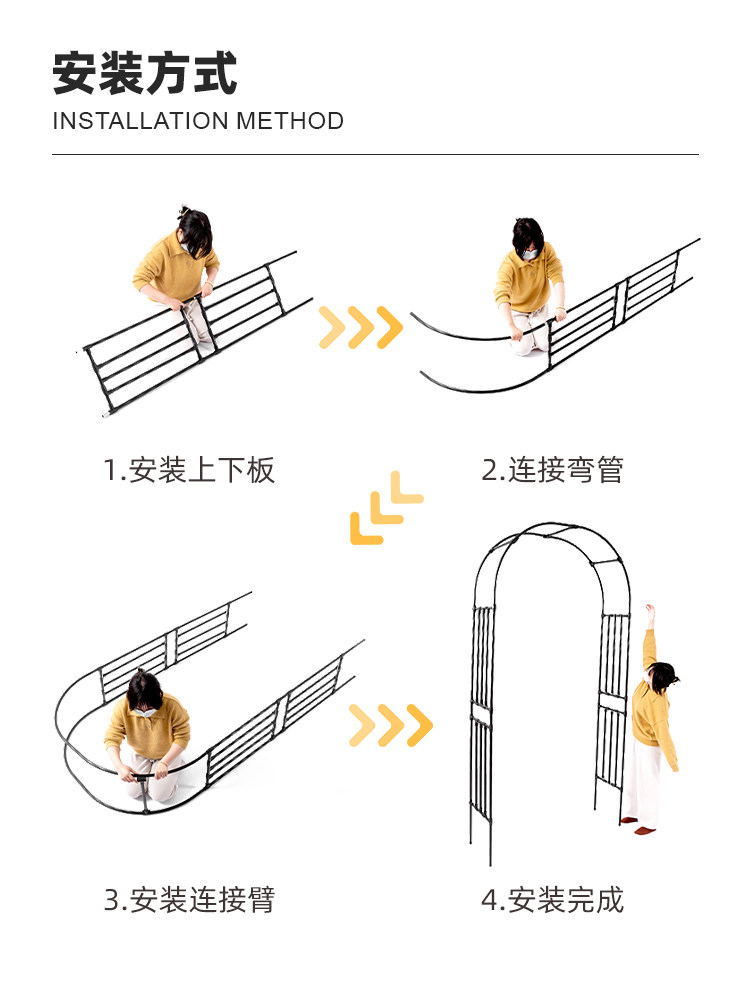 安装方式
INSTALLATION METHOD

1.安装上下板

2.连接弯管

3.安装连接臂

4.安装完成