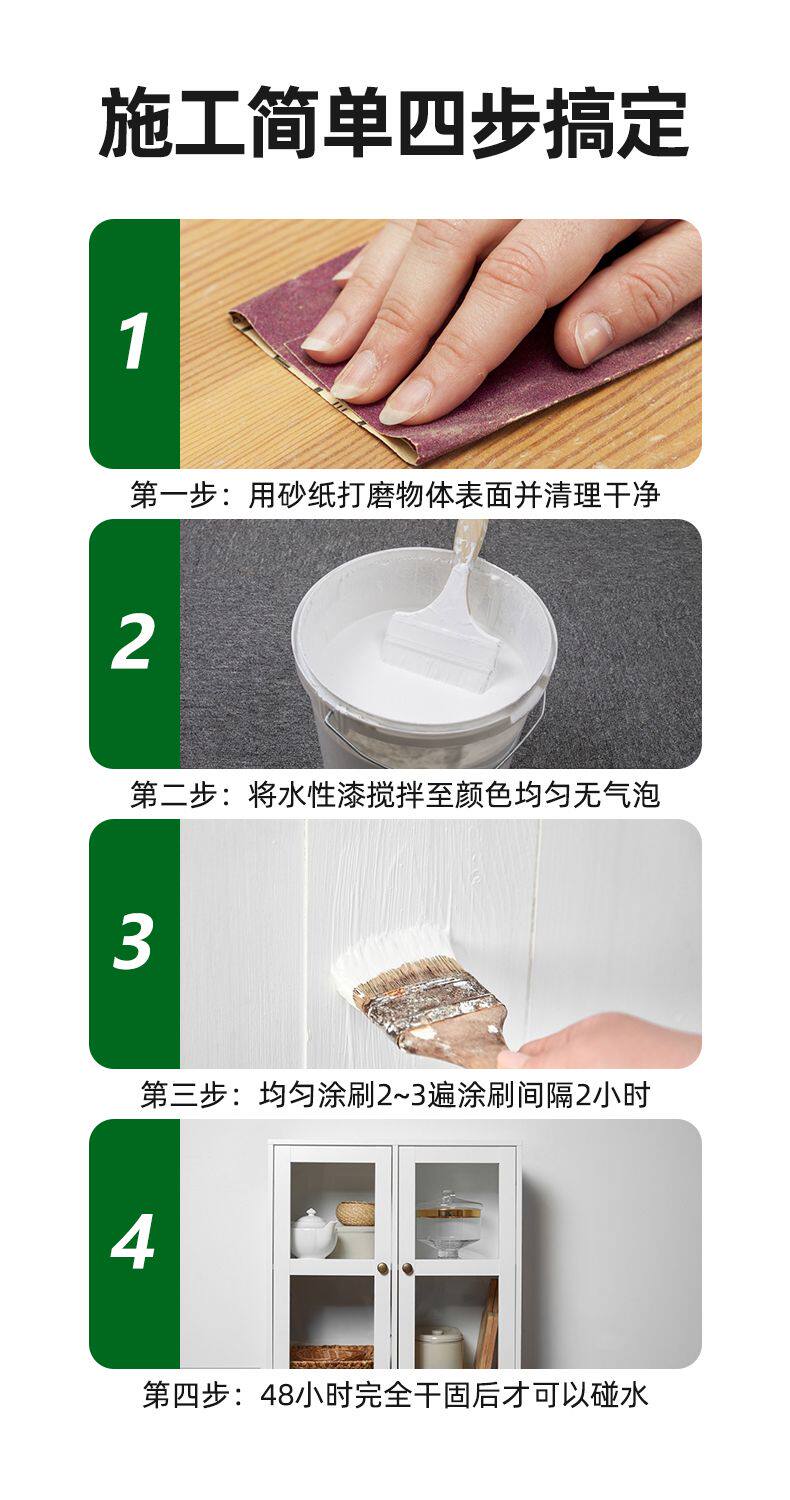 施工简单四步搞定

1

第一步：用砂纸打磨物体表面并清理干净

2

第二步：将水性漆搅拌至颜色均匀无气泡

3

第三步：均匀涂刷2~3遍涂刷间隔2小时

4

第四步：48小时完全干固后才可以碰水