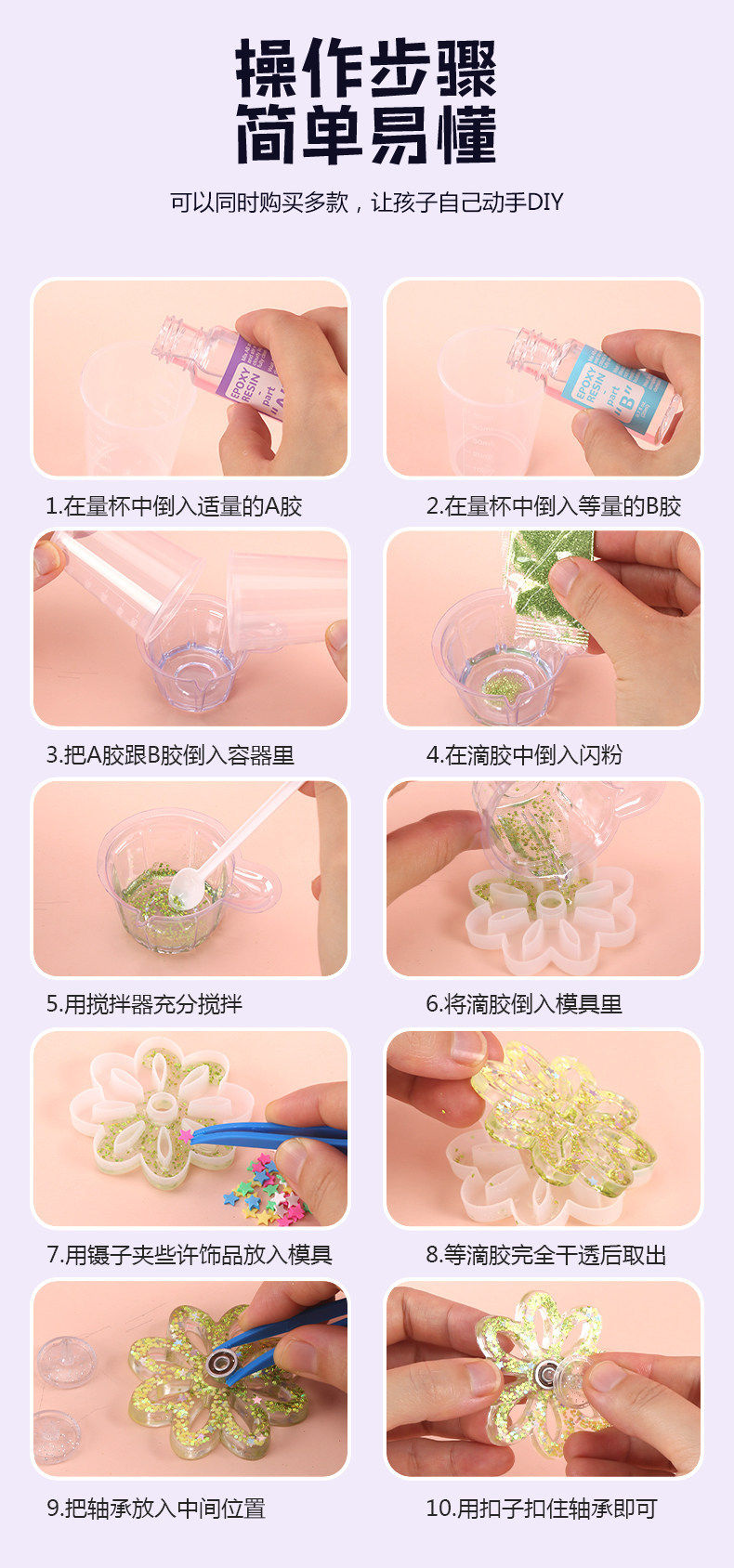 操作步骤
简单易懂

可以同时购买多款，让孩子自己动手DIY

EPOXY RESIN part "A"

1.在量杯中倒入适量的A胶

EPOXY RESIN part "B"

2.在量杯中倒入等量的B胶

3.把A胶跟B胶倒入容器里

4.在滴胶中倒入闪粉

5.用搅拌器充分搅拌

6.将滴胶倒入模具里

7.用镊子夹些许饰品放入模具

8.等滴胶完全干透后取出

9.把轴承放入中间位置

10.用扣子扣住轴承即可