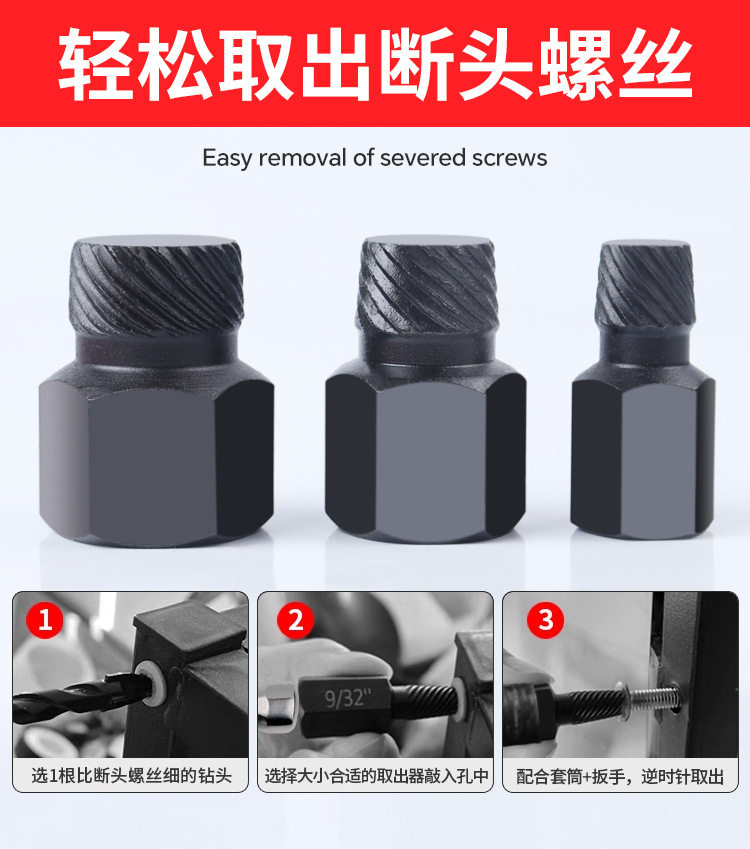 轻松取出断头螺丝

Easy removal of severed screws

1

选1根比断头螺丝细的钻头

2

9/32"

选择大小合适的取出器敲入孔中

3

配合套筒+扳手，逆时针取出