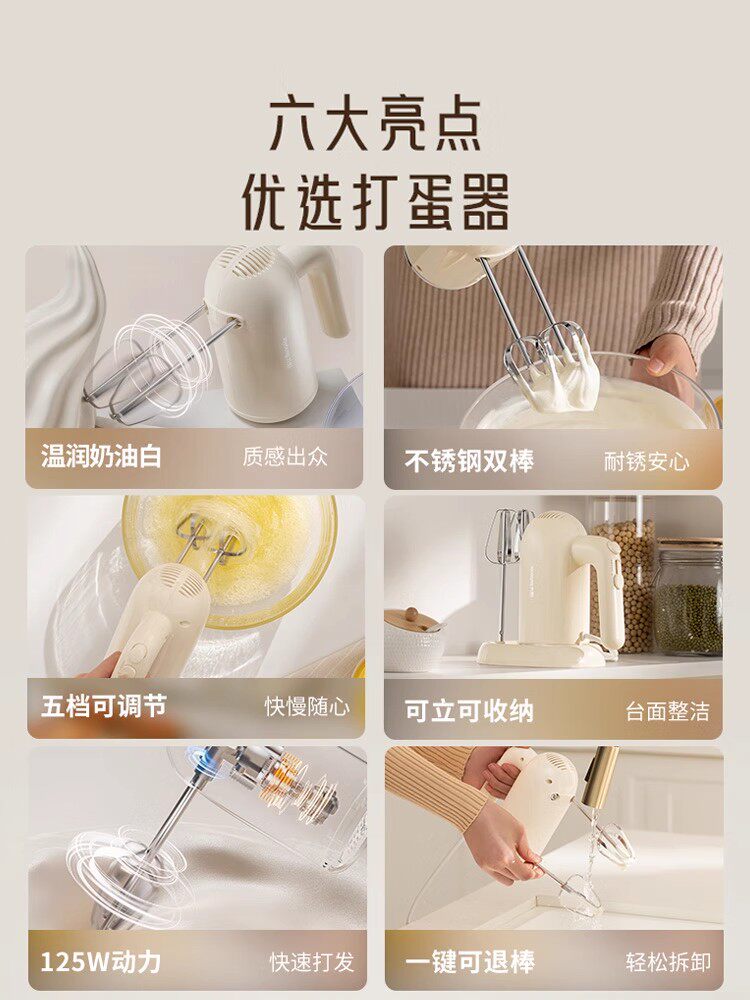 六大亮点
优选打蛋器

温润奶油白 质感出众

不锈钢双棒 耐锈安心

五档可调节 快慢随心

可立可收纳 台面整洁

125W动力 快速打发

一键可退棒 轻松拆卸