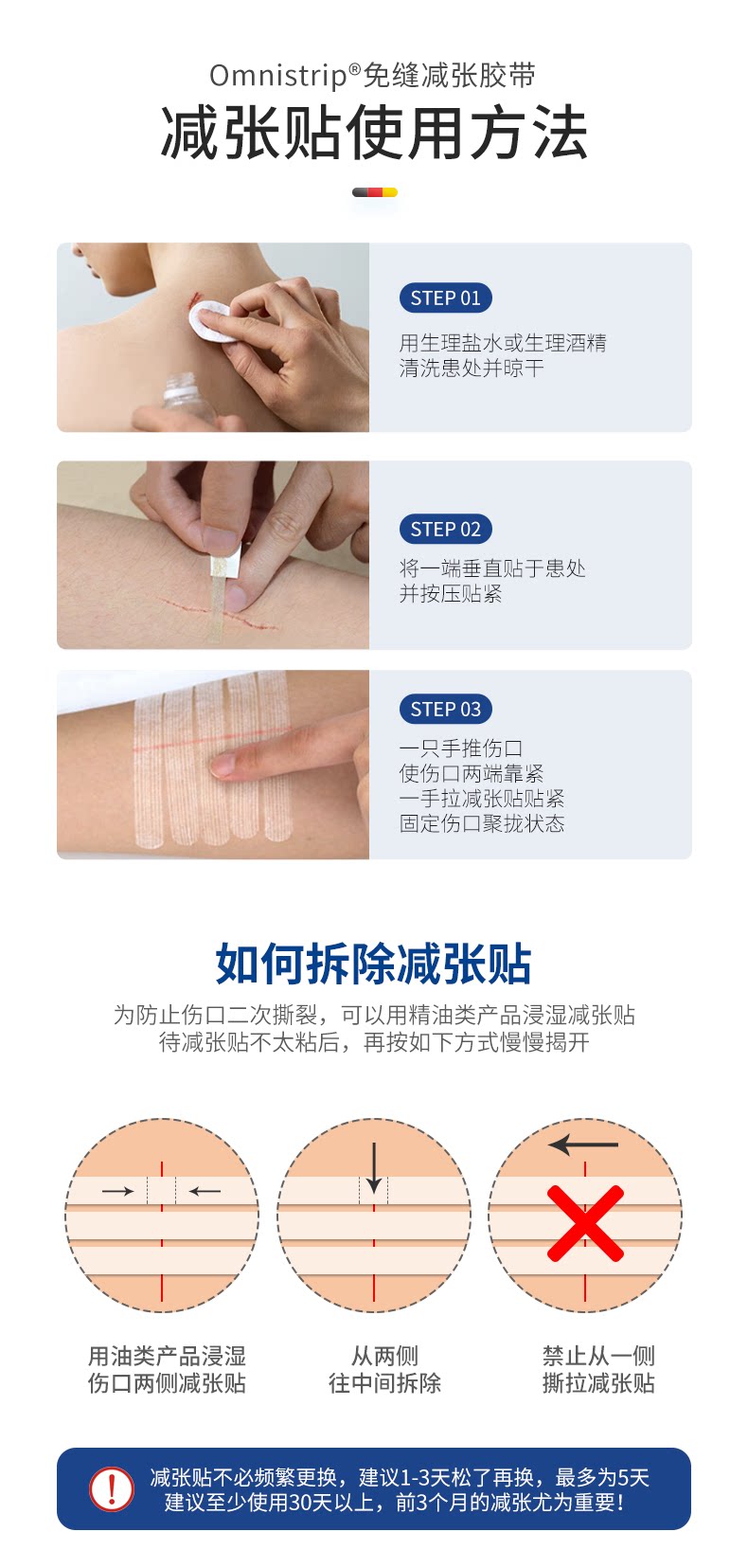 Omnistrip®免缝减张胶带

减张贴使用方法

STEP 01

用生理盐水或生理酒精
清洗患处并晾干

STEP 02

将一端垂直贴于患处
并按压贴紧

STEP 03

一只手推伤口
使伤口两端靠紧
一手拉减张贴贴紧
固定伤口聚拢状态

如何拆除减张贴

为防止伤口二次撕裂，可以用精油类产品浸湿减张贴
待减张贴不太粘后，再按如下方式慢慢揭开

用油类产品浸湿
伤口两侧减张贴

从两侧
往中间拆除

禁止从一侧
撕拉减张贴

减张贴不必频繁更换，建议1-3天松了再换，最多为5天
建议至少使用30天以上，前3个月的减张尤为重要！