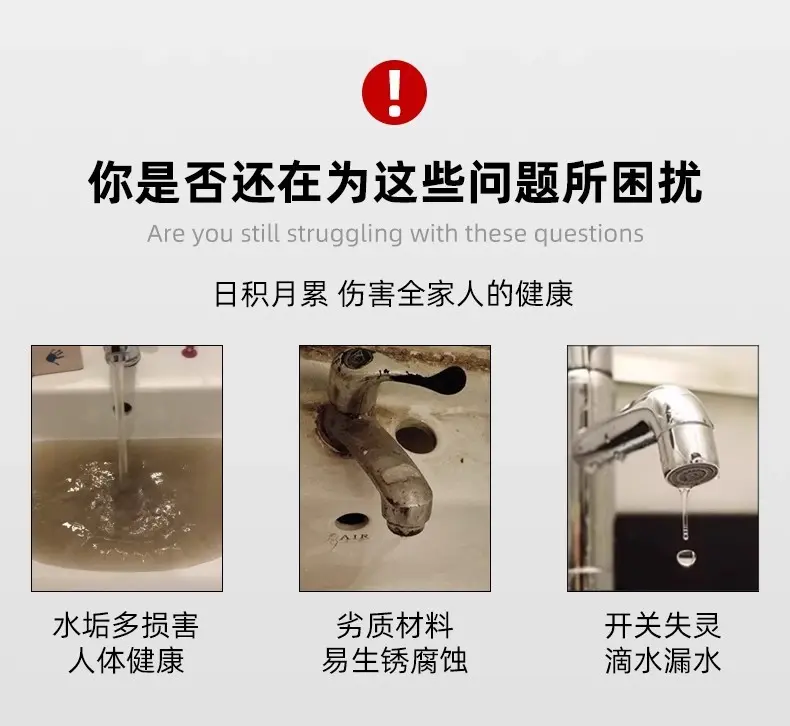 !

你是否还在为这些问题所困扰

Are you still struggling with these questions

日积月累 伤害全家人的健康

AIR

水垢多损害
人体健康

劣质材料
易生锈腐蚀

开关失灵
滴水漏水